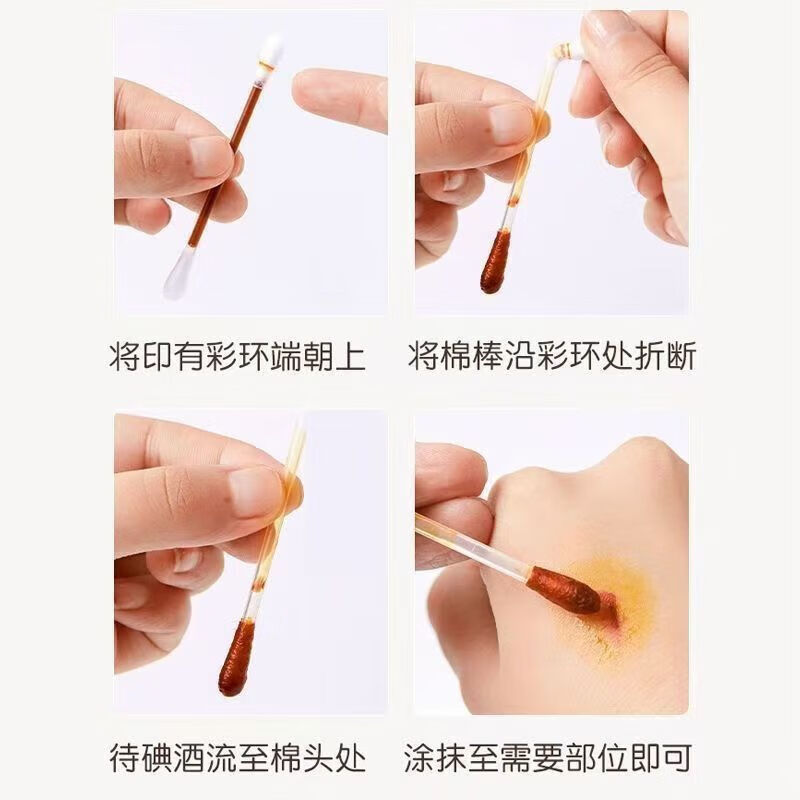 将印有彩环端朝上

将棉棒沿彩环处折断

待碘酒流至棉头处

涂抹至需要部位即可