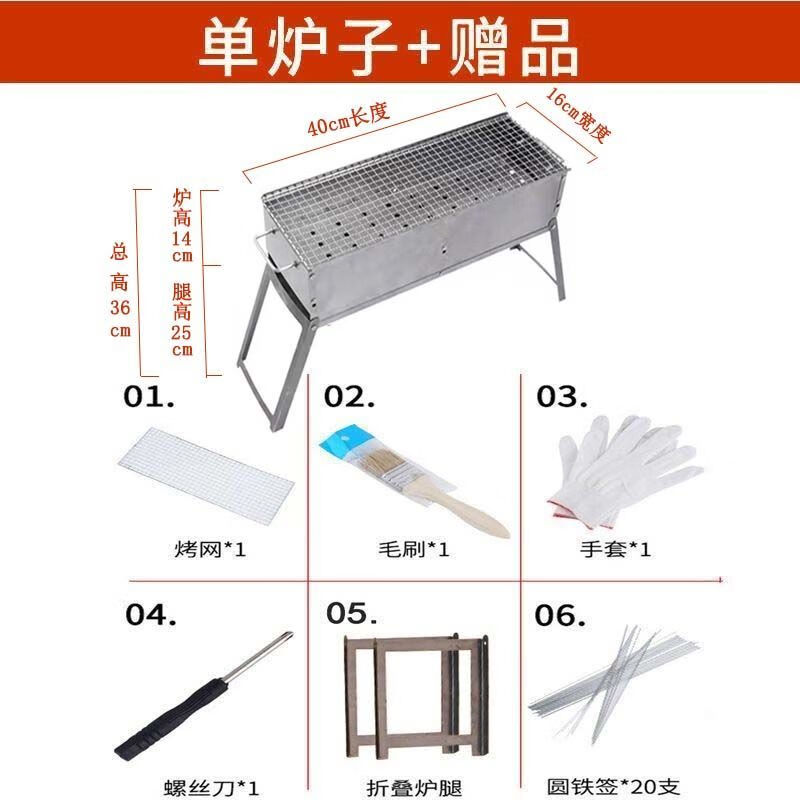 单炉子+赠品

40cm长度

16cm宽度

总高36cm

炉高14cm

腿高25cm

01.

烤网*1

02.

毛刷*1

03.

手套*1

04.

螺丝刀*1

05.

折叠炉腿

06.

圆铁签*20支