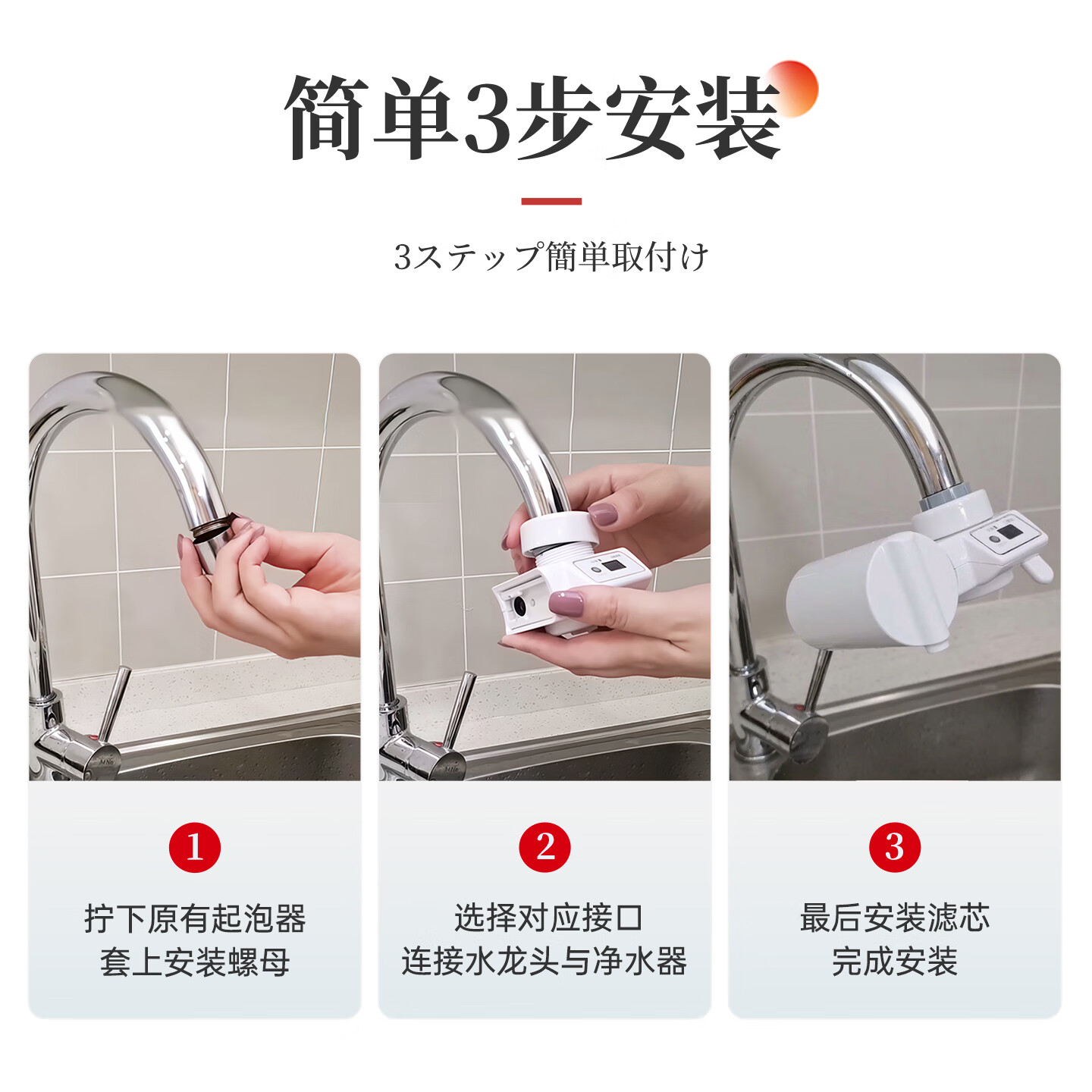 简单3步安装

3ステップ簡単取付け

1
拧下原有起泡器
套上安装螺母

2
选择对应接口
连接水龙头与净水器

3
最后安装滤芯
完成安装