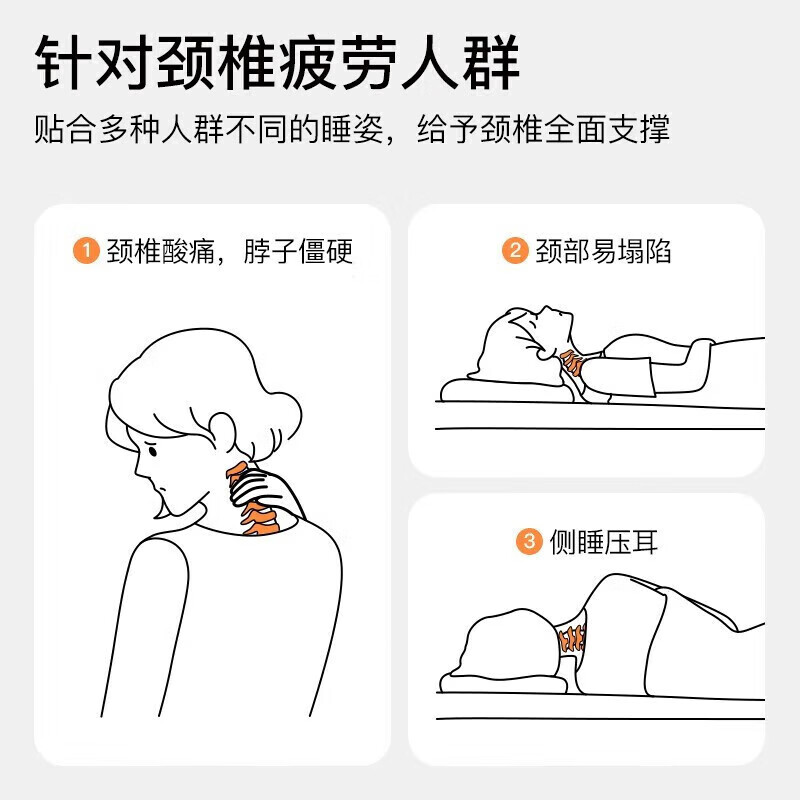 针对颈椎疲劳人群

贴合多种人群不同的睡姿，给予颈椎全面支撑

1 颈椎酸痛，脖子僵硬

2 颈部易塌陷

3 侧睡压耳