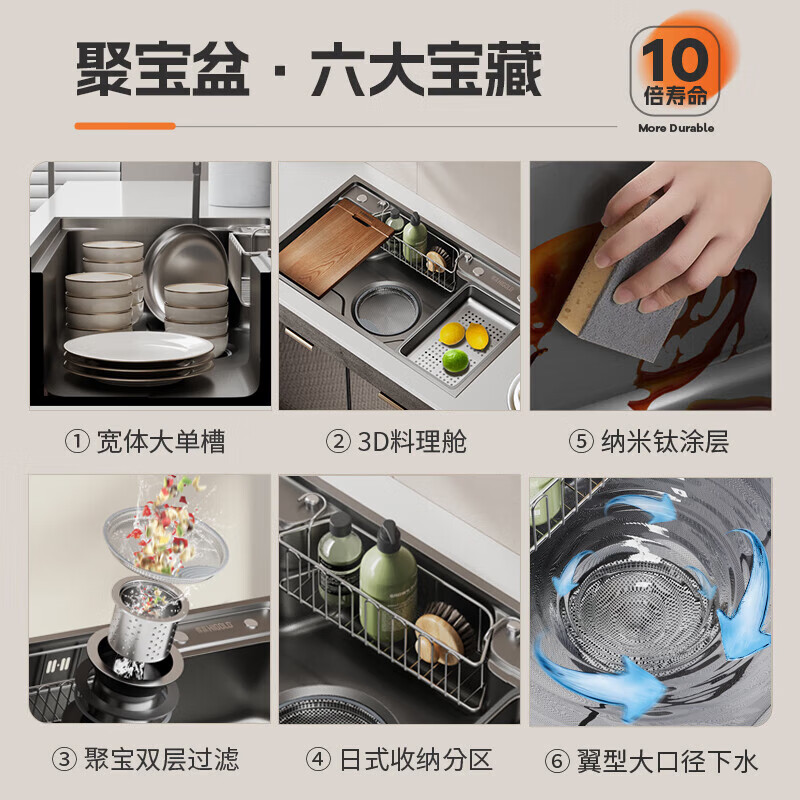 聚宝盆 · 六大宝藏

10
倍寿命
More Durable

① 宽体大单槽

② 3D料理舱

⑤ 纳米钛涂层

③ 聚宝双层过滤

④ 日式收纳分区

⑥ 翼型大口径下水