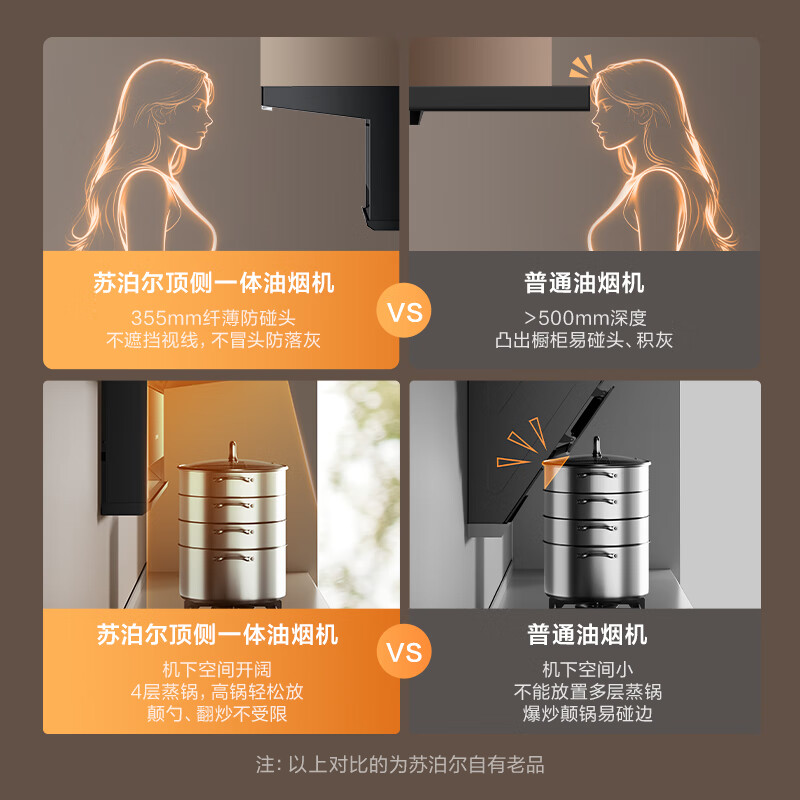 苏泊尔顶侧一体油烟机
355mm纤薄防碰头
不遮挡视线，不冒头防落灰

VS

普通油烟机
>500mm深度
凸出橱柜易碰头、积灰

苏泊尔顶侧一体油烟机
机下空间开阔
4层蒸锅，高锅轻松放
颠勺、翻炒不受限

VS

普通油烟机
机下空间小
不能放置多层蒸锅
爆炒颠锅易碰边

注：以上对比的为苏泊尔自有老品