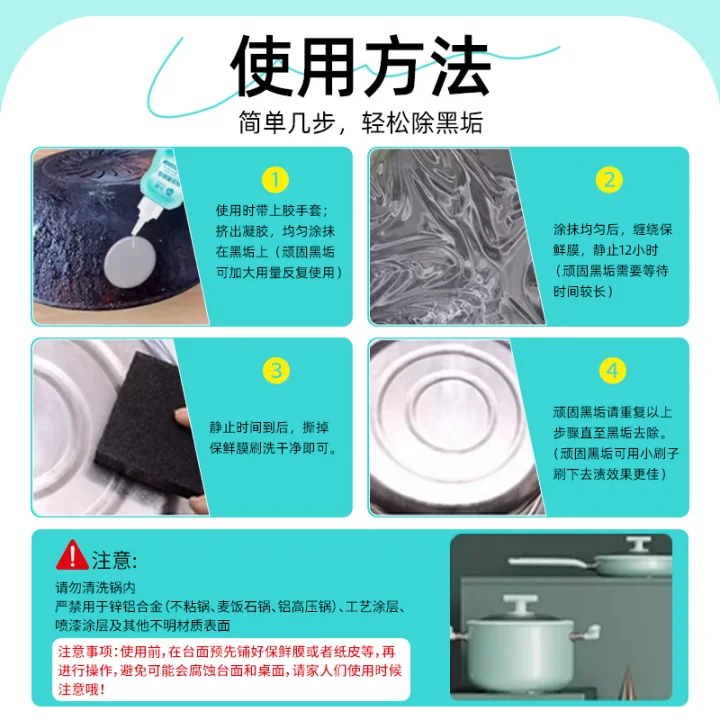 使用方法

简单几步，轻松除黑垢

1

使用时带上胶手套；挤出凝胶，均匀涂抹在黑垢上（顽固黑垢可加大用量反复使用）

2

涂抹均匀后，缠绕保鲜膜，静止12小时（顽固黑垢需要等待时间较长）

3

静止时间到后，撕掉保鲜膜刷洗干净即可。

4

顽固黑垢请重复以上步骤直至黑垢去除。（顽固黑垢可用小刷子刷下去渍效果更佳）

注意:

请勿清洗锅内

严禁用于锌铝合金(不粘锅、麦饭石锅、铝高压锅)、工艺涂层、喷漆涂层及其他不明材质表面

注意事项：使用前，在台面预先铺好保鲜膜或者纸皮等，再进行操作，避免可能会腐蚀台面和桌面，请家人们使用时候注意哦！