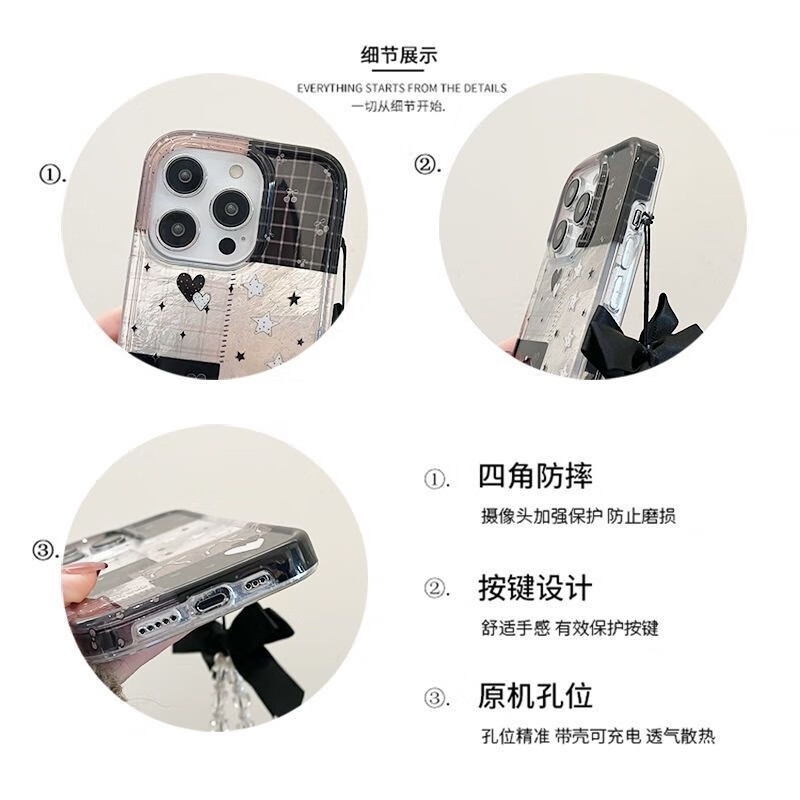 细节展示
EVERYTHING STARTS FROM THE DETAILS
一切从细节开始.

①.

②.

③.

①. 四角防摔
摄像头加强保护 防止磨损

②. 按键设计
舒适手感 有效保护按键

③. 原机孔位
孔位精准 带壳可充电 透气散热