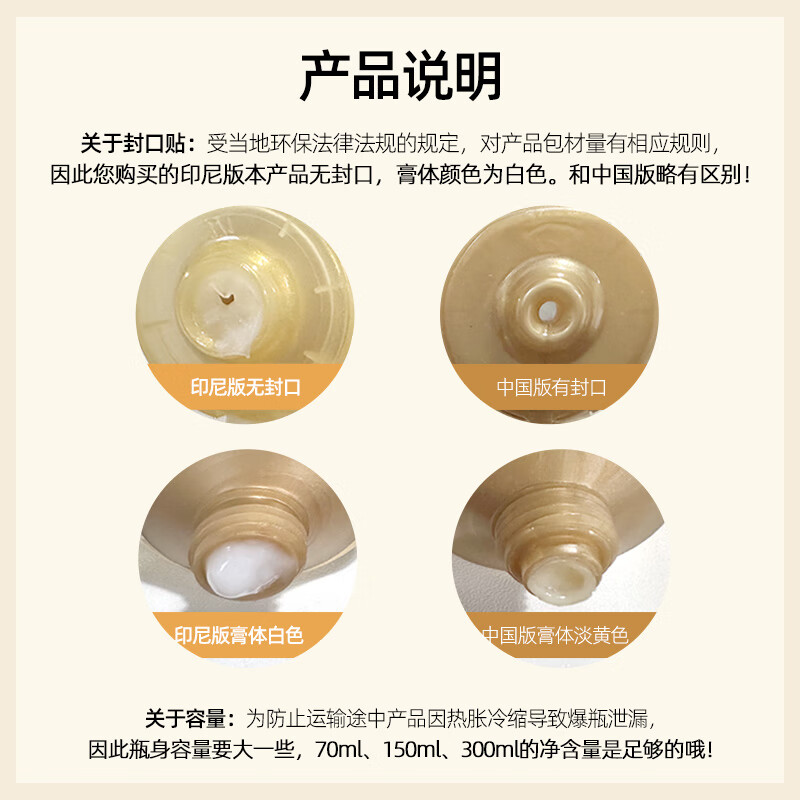 产品说明

关于封口贴：受当地环保法律法规的规定，对产品包材量有相应规则，因此您购买的印尼版本产品无封口，膏体颜色为白色。和中国版略有区别！

印尼版无封口

中国版有封口

印尼版膏体白色

中国版膏体淡黄色

关于容量：为防止运输途中产品因热胀冷缩导致爆瓶泄漏，因此瓶身容量要大一些，70ml、150ml、300ml的净含量是足够的哦！