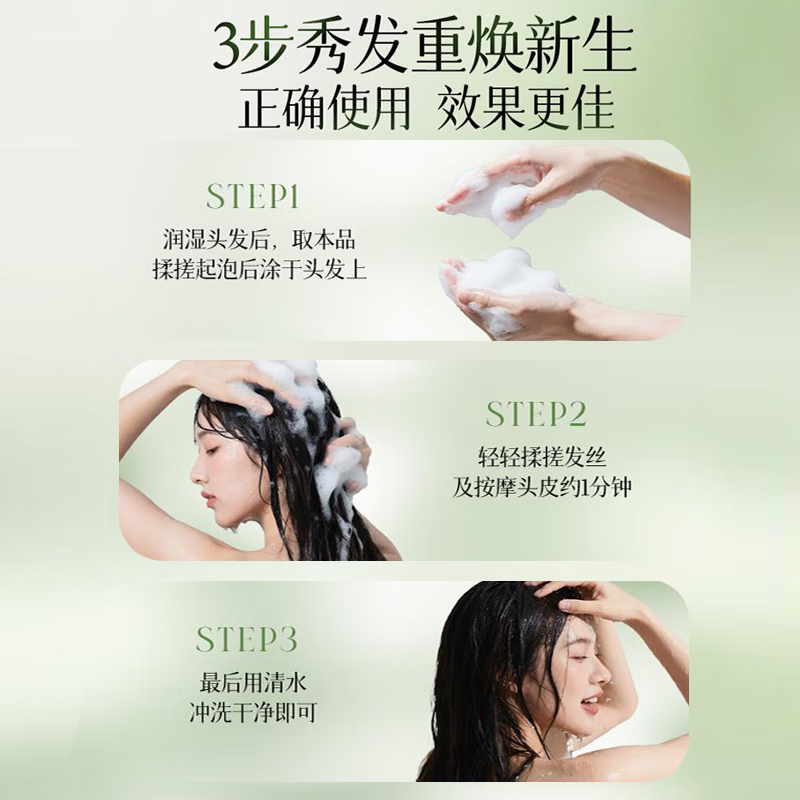 3步秀发重焕新生
正确使用 效果更佳

STEP1
润湿头发后，取本品
揉搓起泡后涂于头发上

STEP2
轻轻揉搓发丝
及按摩头皮约1分钟

STEP3
最后用清水
冲洗干净即可