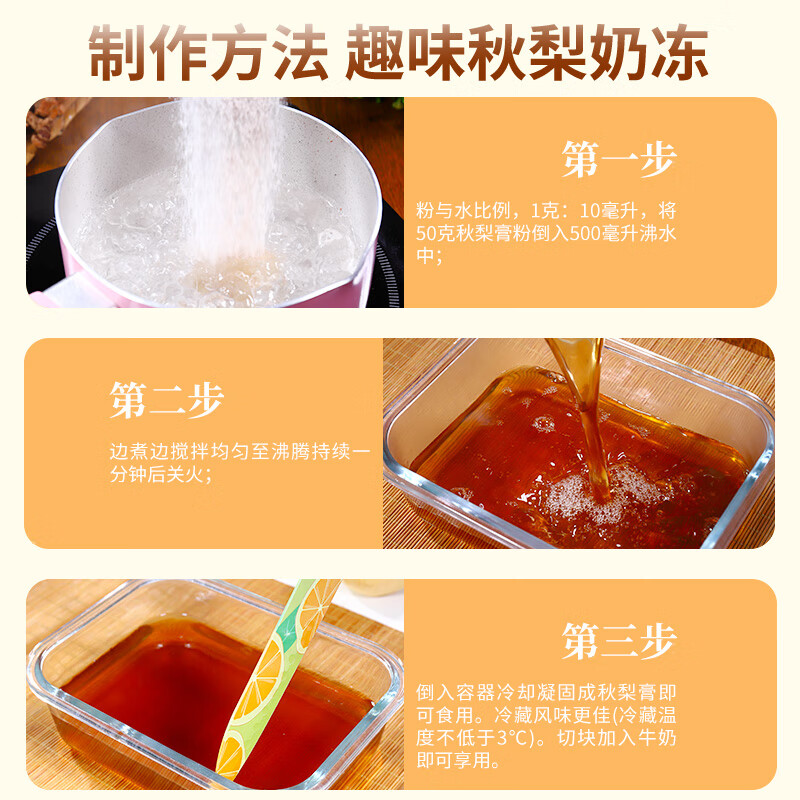 制作方法 趣味秋梨奶冻

第一步

粉与水比例，1克：10毫升，将50克秋梨膏粉倒入500毫升沸水中；

第二步

边煮边搅拌均匀至沸腾持续一分钟后关火；

第三步

倒入容器冷却凝固成秋梨膏即可食用。冷藏风味更佳(冷藏温度不低于3°C)。切块加入牛奶即可享用。