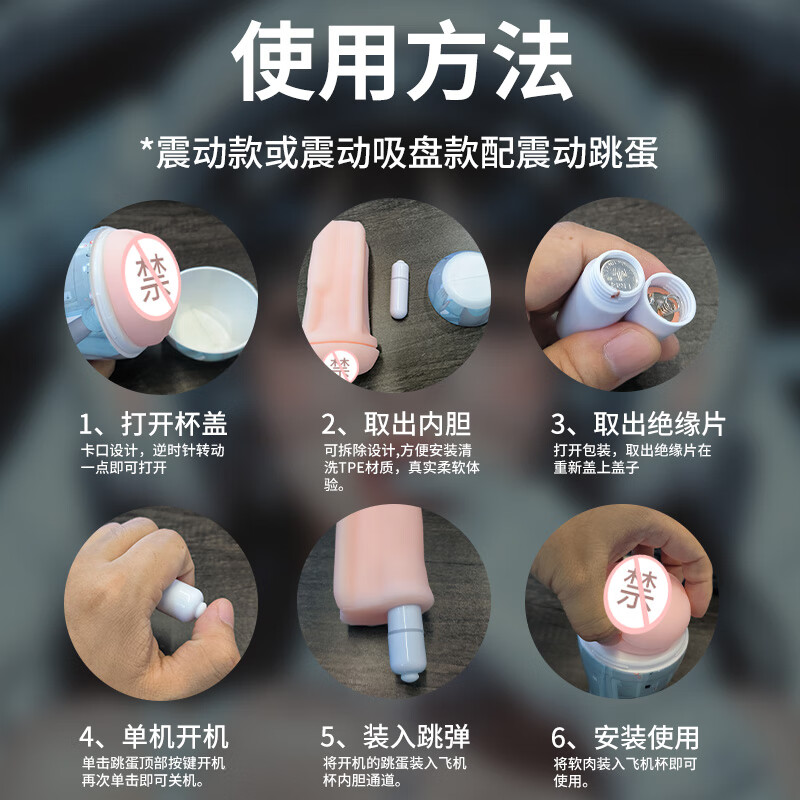 使用方法

*震动款或震动吸盘款配震动跳蛋

禁

禁

1、打开杯盖
卡口设计，逆时针转动一点即可打开

2、取出内胆
可拆除设计,方便安装清洗TPE材质，真实柔软体验。

3、取出绝缘片
打开包装，取出绝缘片在重新盖上盖子

禁

4、单机开机
单击跳蛋顶部按键开机再次单击即可关机。

5、装入跳弹
将开机的跳蛋装入飞机杯内胆通道。

6、安装使用
将软肉装入飞机杯即可使用。