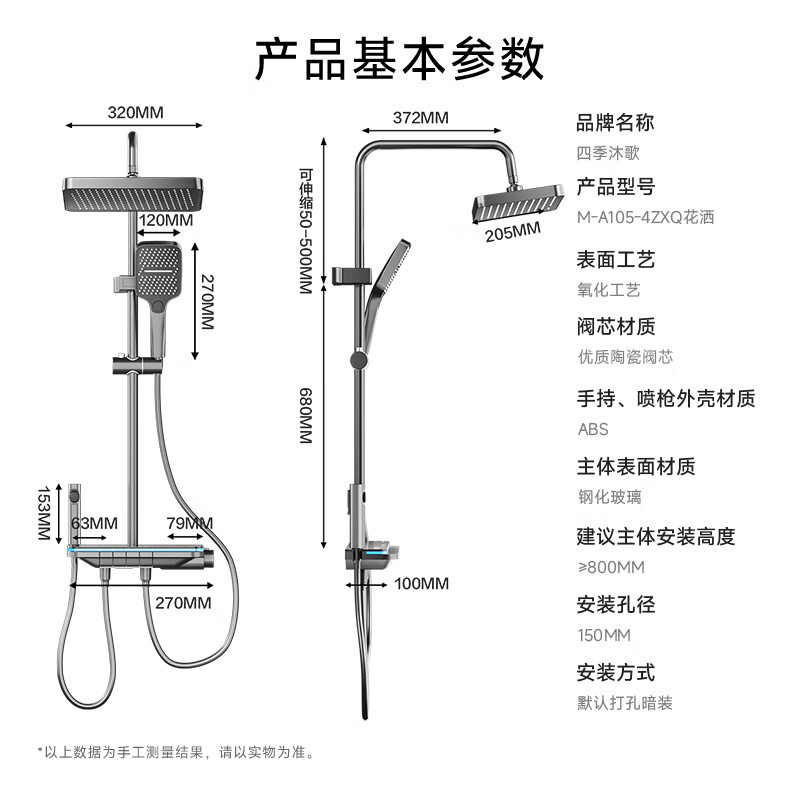 产品基本参数

320MM
120MM
270MM
153MM
63MM
79MM
270MM

372MM
可伸缩50-500MM
205MM
680MM
100MM

品牌名称
四季沐歌
产品型号
M-A105-4ZXQ花洒
表面工艺
氧化工艺
阀芯材质
优质陶瓷阀芯
手持、喷枪外壳材质
ABS
主体表面材质
钢化玻璃
建议主体安装高度
≥800MM
安装孔径
150MM
安装方式
默认打孔暗装

*以上数据为手工测量结果，请以实物为准。