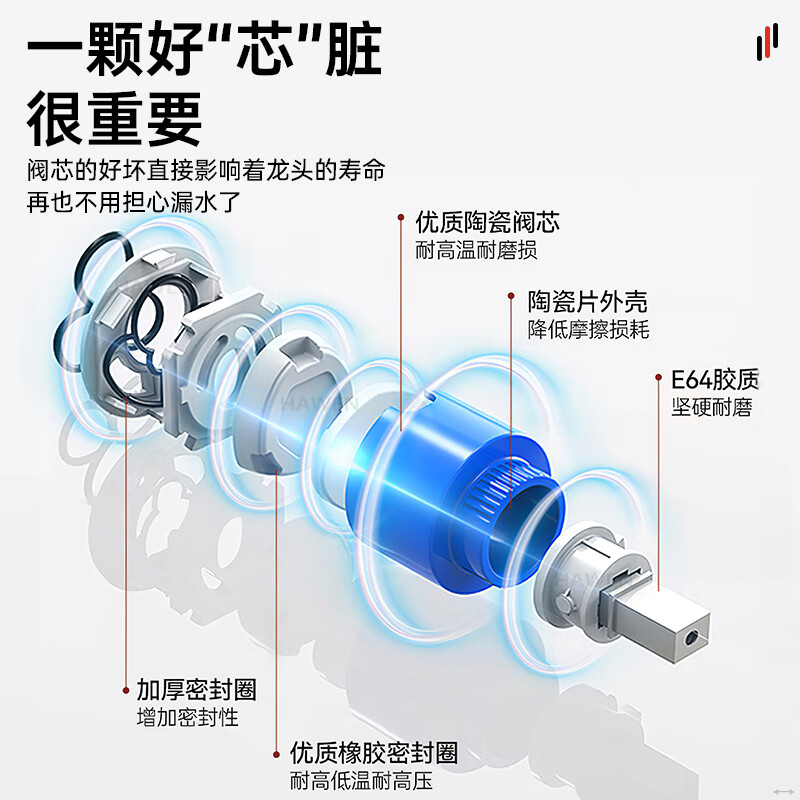 一颗好“芯”脏
很重要

阀芯的好坏直接影响着龙头的寿命
再也不用担心漏水了

优质陶瓷阀芯
耐高温耐磨损

陶瓷片外壳
降低摩擦损耗

E64胶质
坚硬耐磨

加厚密封圈
增加密封性

优质橡胶密封圈
耐高低温耐高压