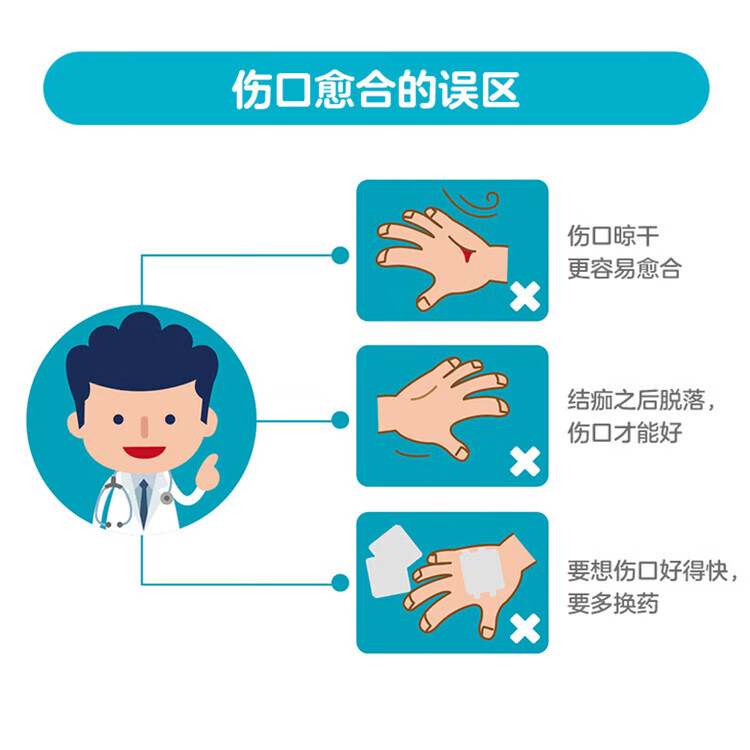 伤口愈合的误区

伤口晾干
更容易愈合

结痂之后脱落，
伤口才能好

要想伤口好得快，
要多换药