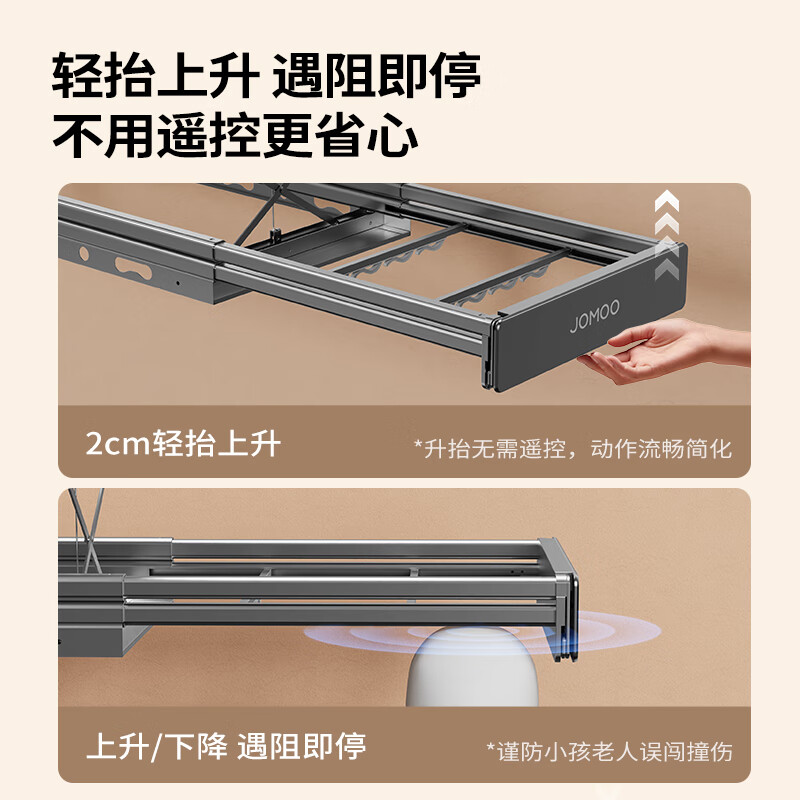 轻抬上升 遇阻即停
不用遥控更省心

JOMOO

2cm轻抬上升

*升抬无需遥控，动作流畅简化

上升/下降 遇阻即停

*谨防小孩老人误闯撞伤