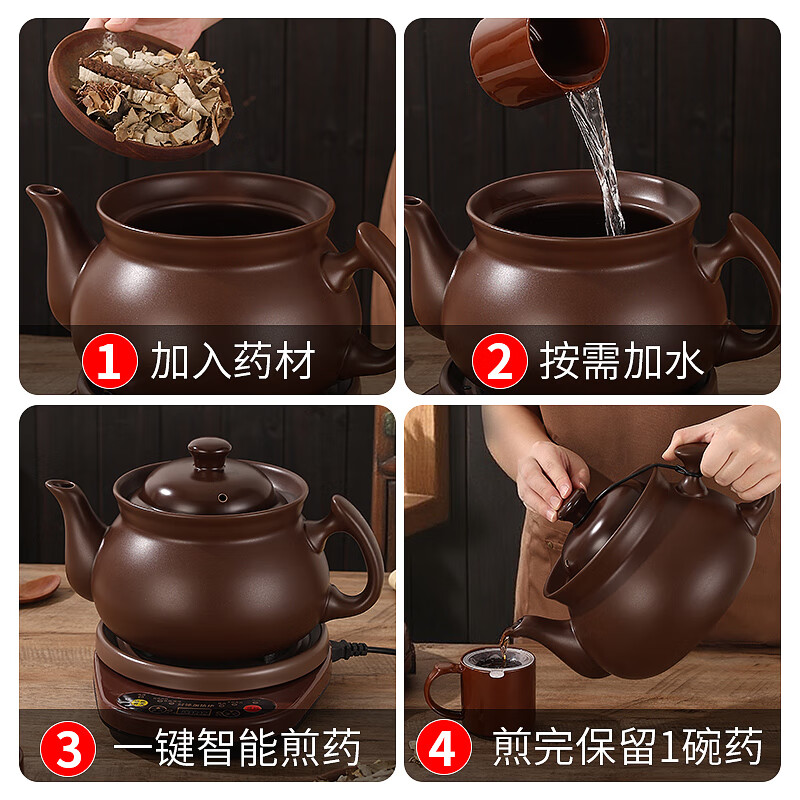 1 加入药材

2 按需加水

3 一键智能煎药

4 煎完保留1碗药