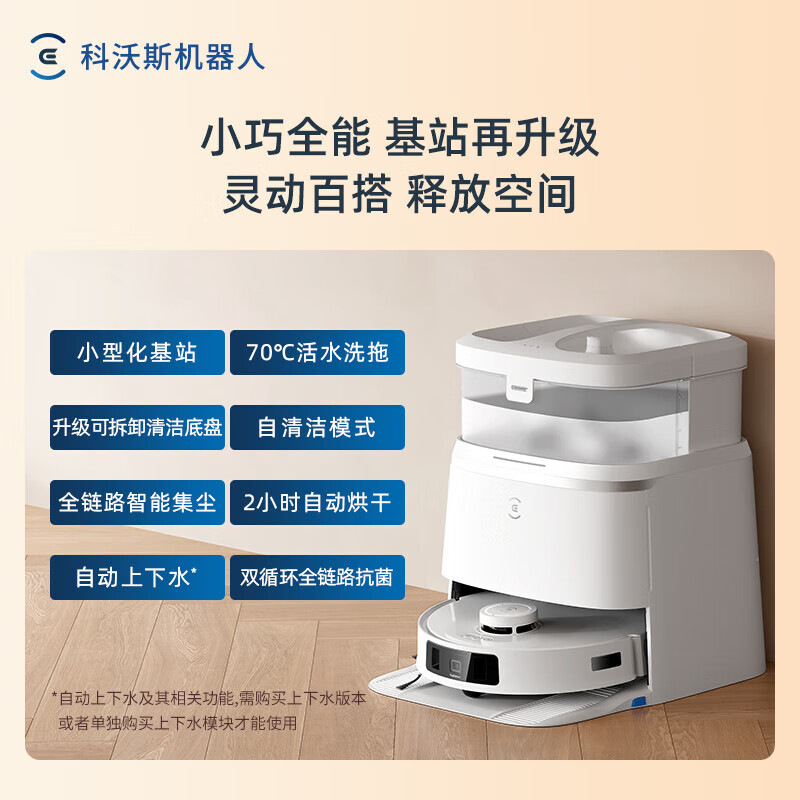 科沃斯机器人

小巧全能 基站再升级
灵动百搭 释放空间

小型化基站
70℃活水洗拖
升级可拆卸清洁底盘
自清洁模式
全链路智能集尘
2小时自动烘干
自动上下水*
双循环全链路抗菌

*自动上下水及其相关功能,需购买上下水版本或者单独购买上下水模块才能使用