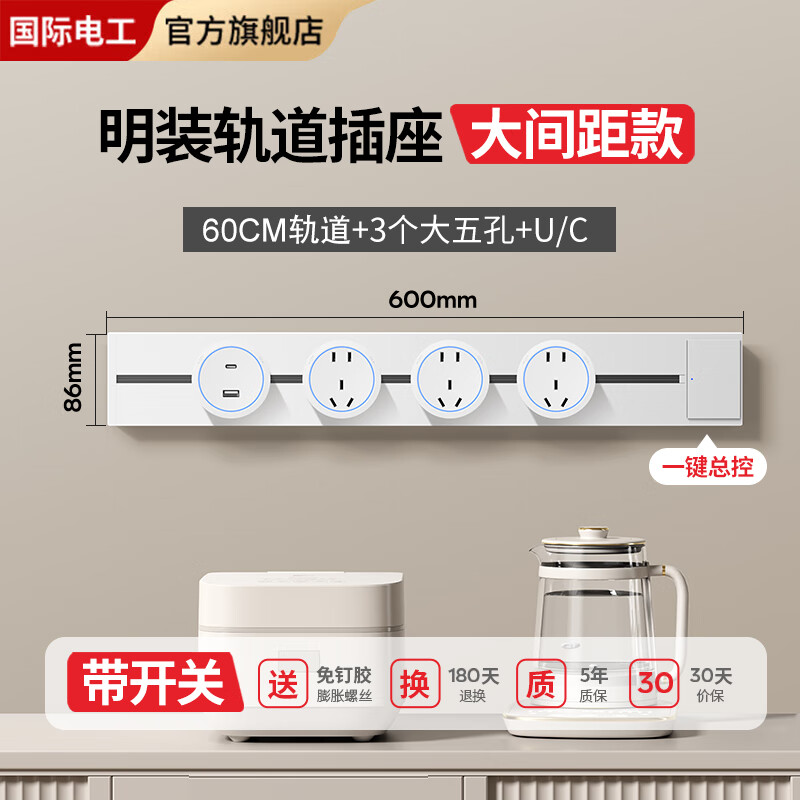 国际电工 官方旗舰店

明装轨道插座 大间距款

60CM轨道+3个大五孔+U/C

600mm

86mm

一键总控

带开关

送 免钉胶 膨胀螺丝

换 180天 退换

质 5年 质保

30 30天 价保