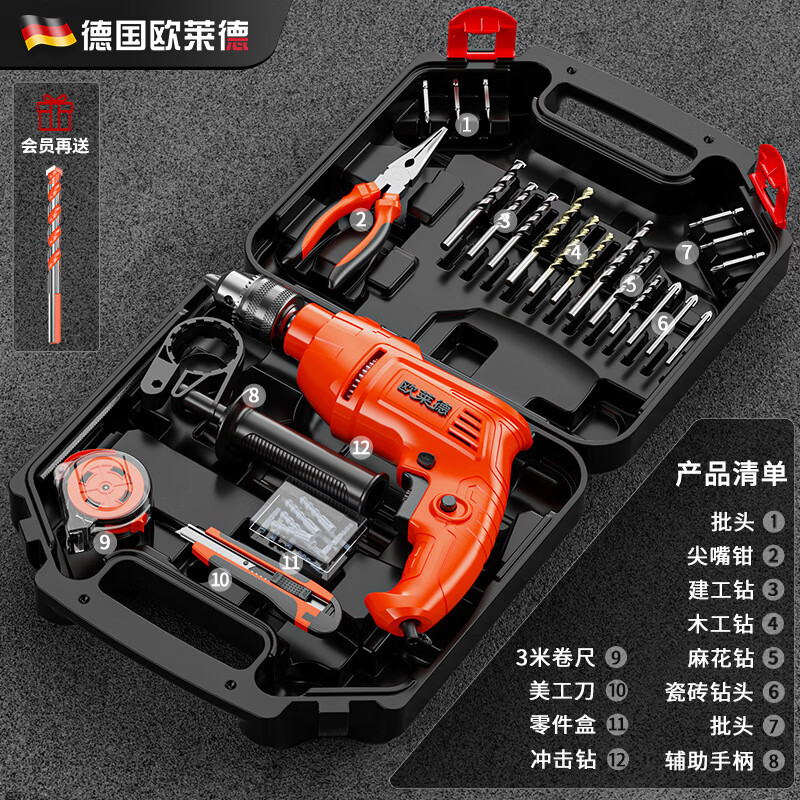 德国欧莱德

会员再送

1
2
3
4
5
6
7
8
9
10
11
12

欧莱德

产品清单

批头 1
尖嘴钳 2
建工钻 3
木工钻 4
麻花钻 5
瓷砖钻头 6
批头 7
辅助手柄 8

3米卷尺 9
美工刀 10
零件盒 11
冲击钻 12