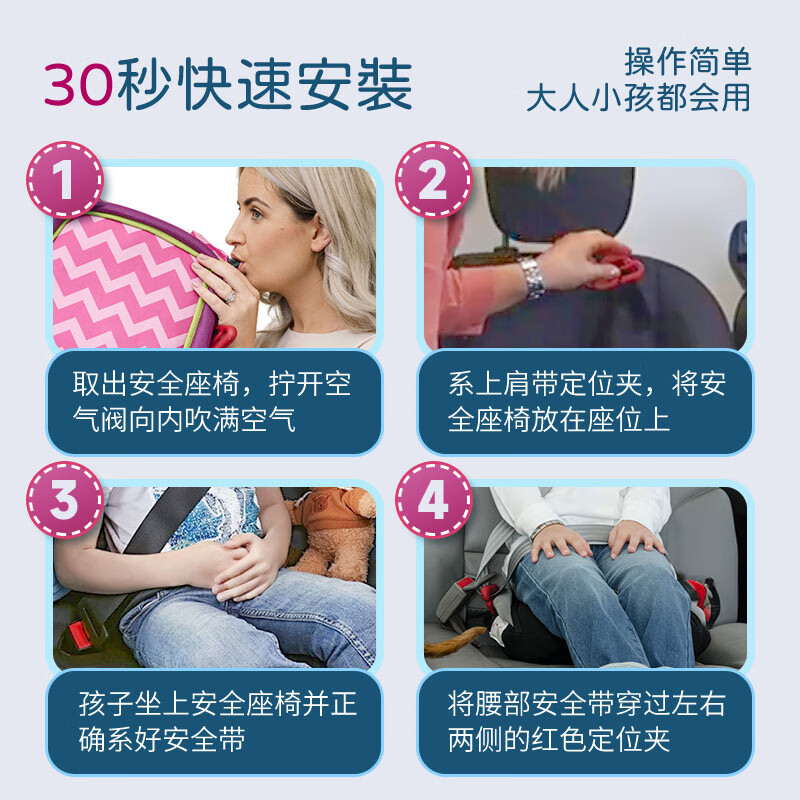 30秒快速安装

操作简单
大人小孩都会用

1
取出安全座椅，拧开空气阀向内吹满空气

2
系上肩带定位夹，将安全座椅放在座位上

3
孩子坐上安全座椅并正确系好安全带

4
将腰部安全带穿过左右两侧的红色定位夹