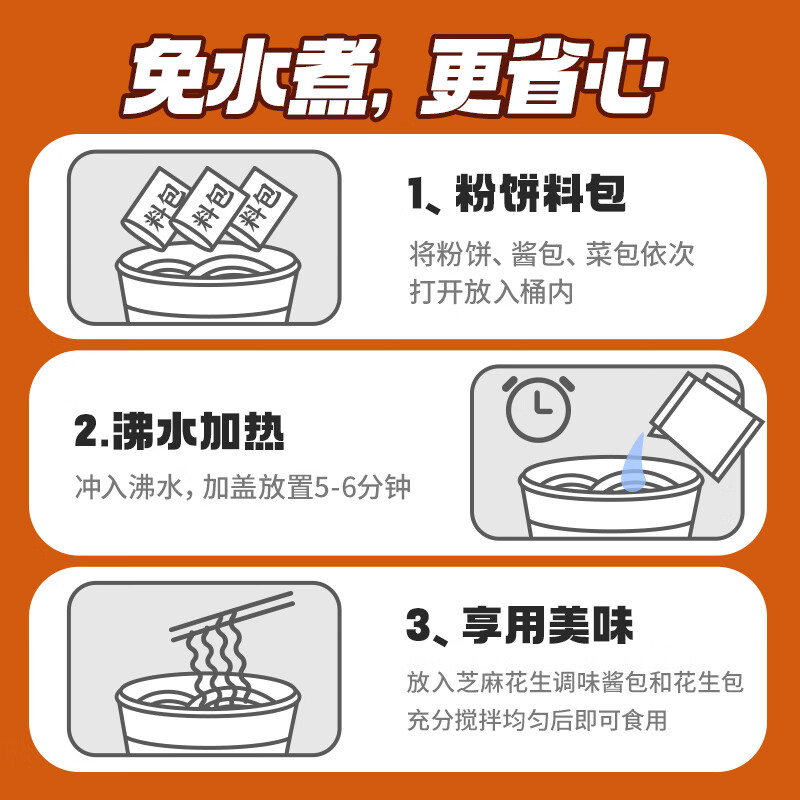 免水煮，更省心

料包 料包 料包

1、粉饼料包

将粉饼、酱包、菜包依次打开放入桶内

2.沸水加热

冲入沸水，加盖放置5-6分钟

3、享用美味

放入芝麻花生调味酱包和花生包充分搅拌均匀后即可食用