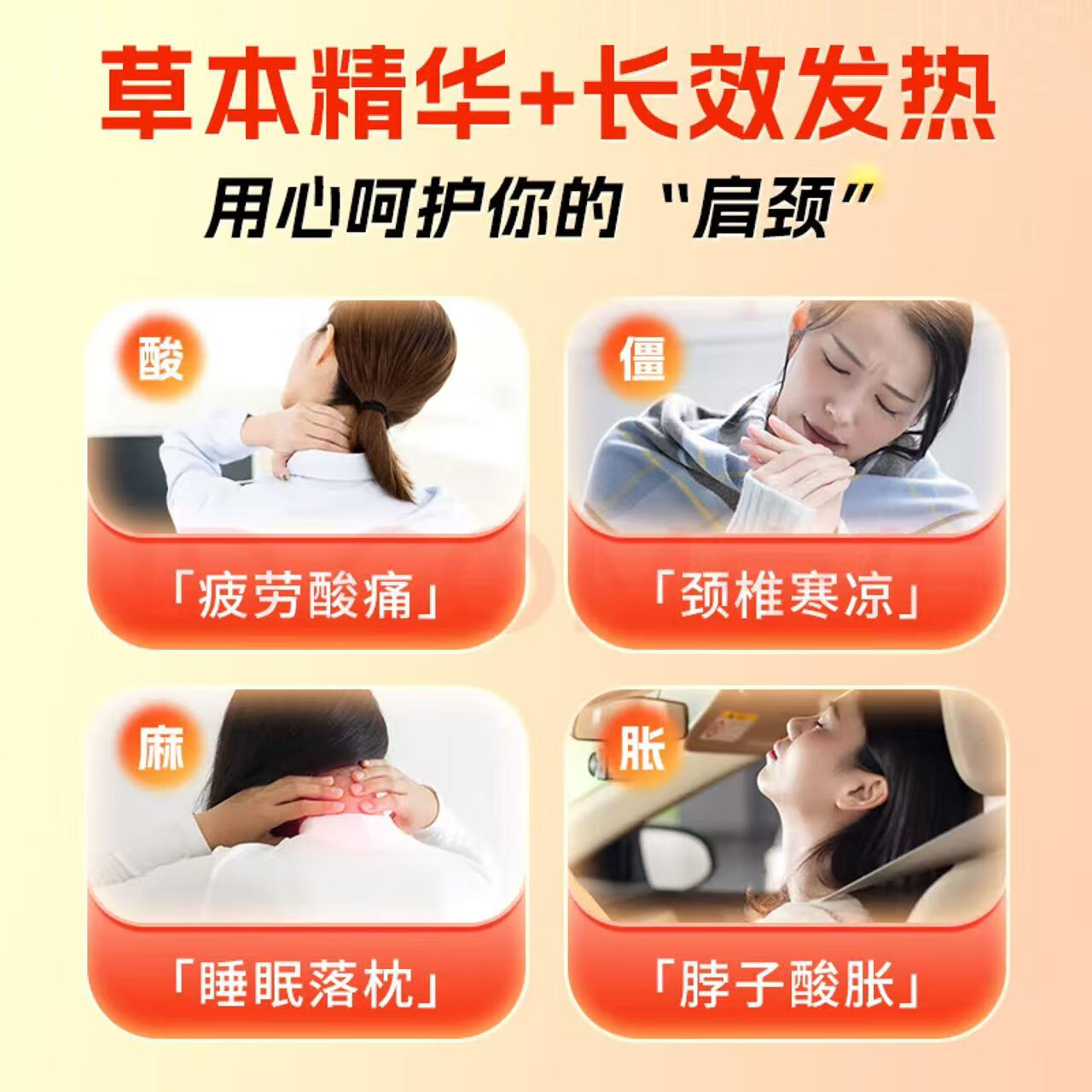 草本精华+长效发热

用心呵护你的“肩颈”

酸

「疲劳酸痛」

僵

「颈椎寒凉」

麻

「睡眠落枕」

胀

「脖子酸胀」