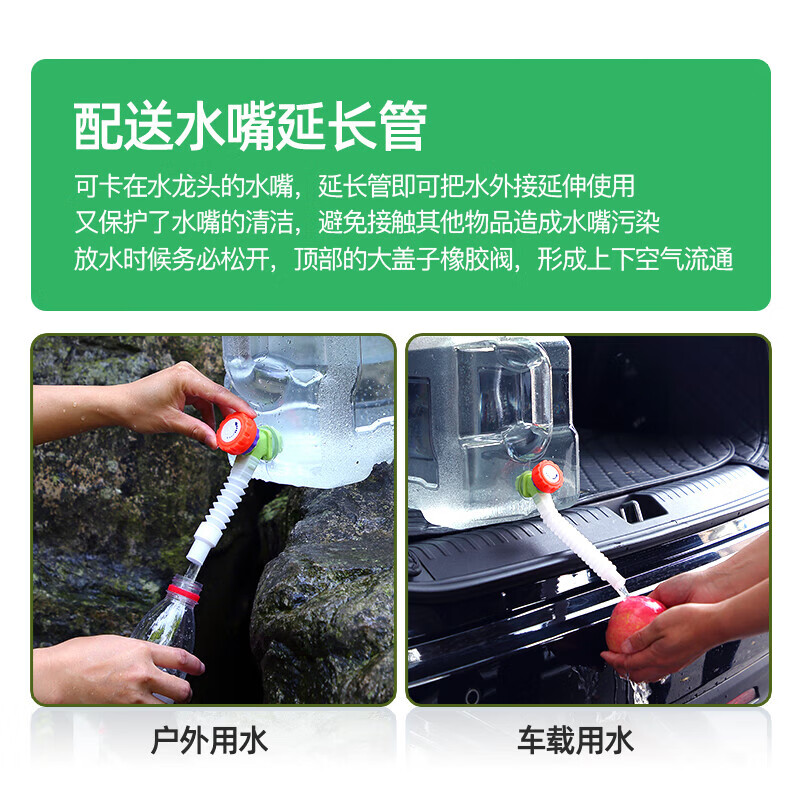 配送水嘴延长管

可卡在水龙头的水嘴，延长管即可把水外接延伸使用
又保护了水嘴的清洁，避免接触其他物品造成水嘴污染
放水时候务必松开，顶部的大盖子橡胶阀，形成上下空气流通

户外用水

车载用水