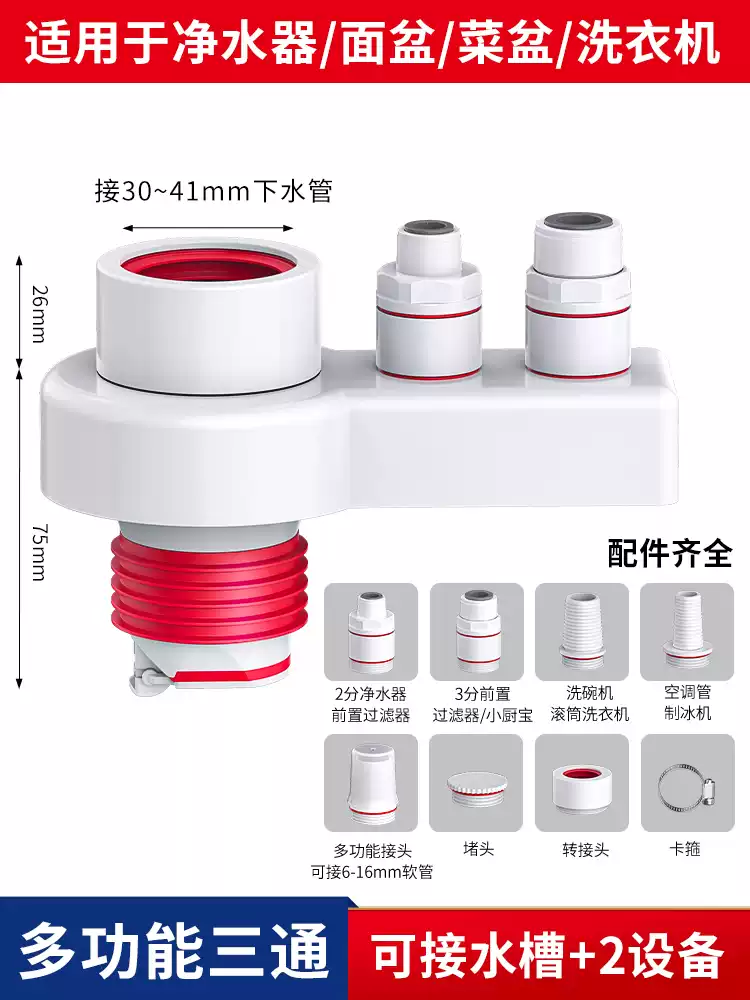 适用于净水器/面盆/菜盆/洗衣机

接30~41mm下水管

26mm

75mm

配件齐全

2分净水器 前置过滤器

3分前置 过滤器/小厨宝

洗碗机 滚筒洗衣机

空调管 制冰机

多功能接头 可接6-16mm软管

堵头

转接头

卡箍

多功能三通

可接水槽+2设备