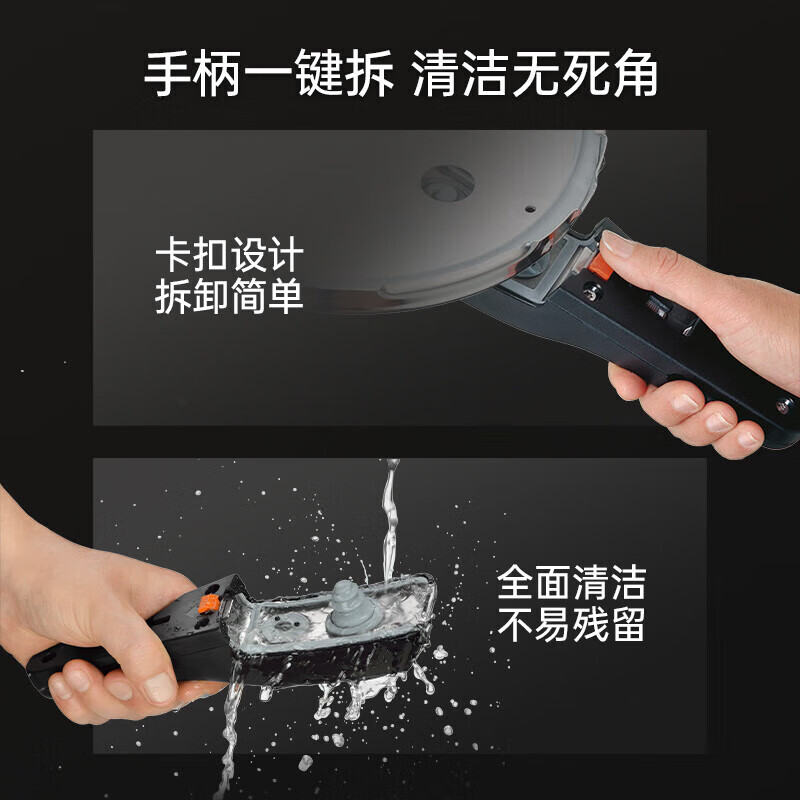 手柄一键拆 清洁无死角

卡扣设计
拆卸简单

全面清洁
不易残留