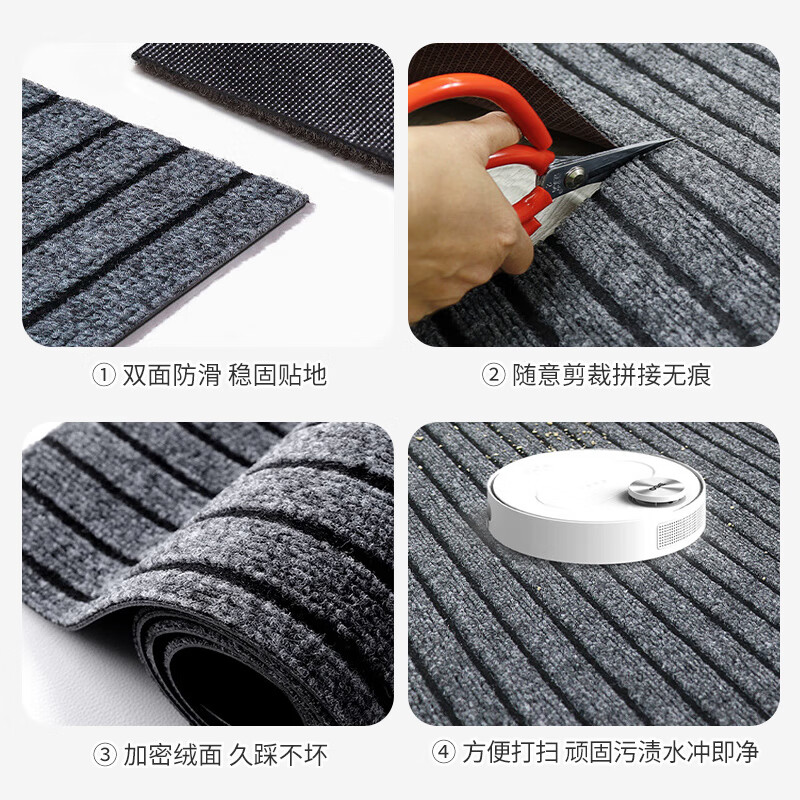 ① 双面防滑 稳固贴地

② 随意剪裁拼接无痕

③ 加密绒面 久踩不坏

④ 方便打扫 顽固污渍水冲即净