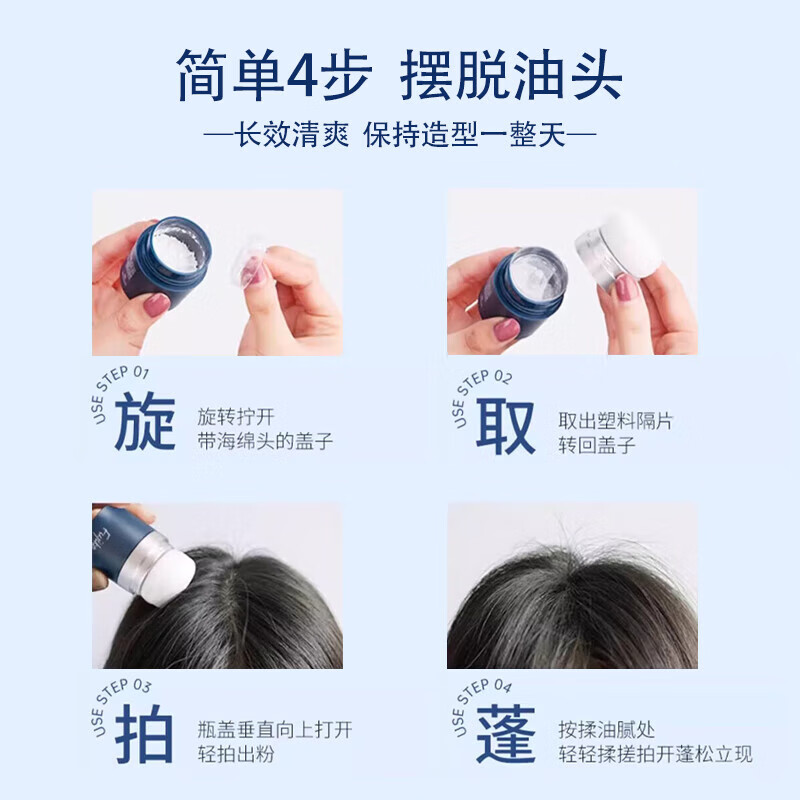 简单4步 摆脱油头

—长效清爽 保持造型一整天—

USE STEP 01

旋

旋转拧开
带海绵头的盖子

USE STEP 02

取

取出塑料隔片
转回盖子

USE STEP 03

拍

瓶盖垂直向上打开
轻拍出粉

USE STEP 04

蓬

按揉油腻处
轻轻揉搓拍开蓬松立现