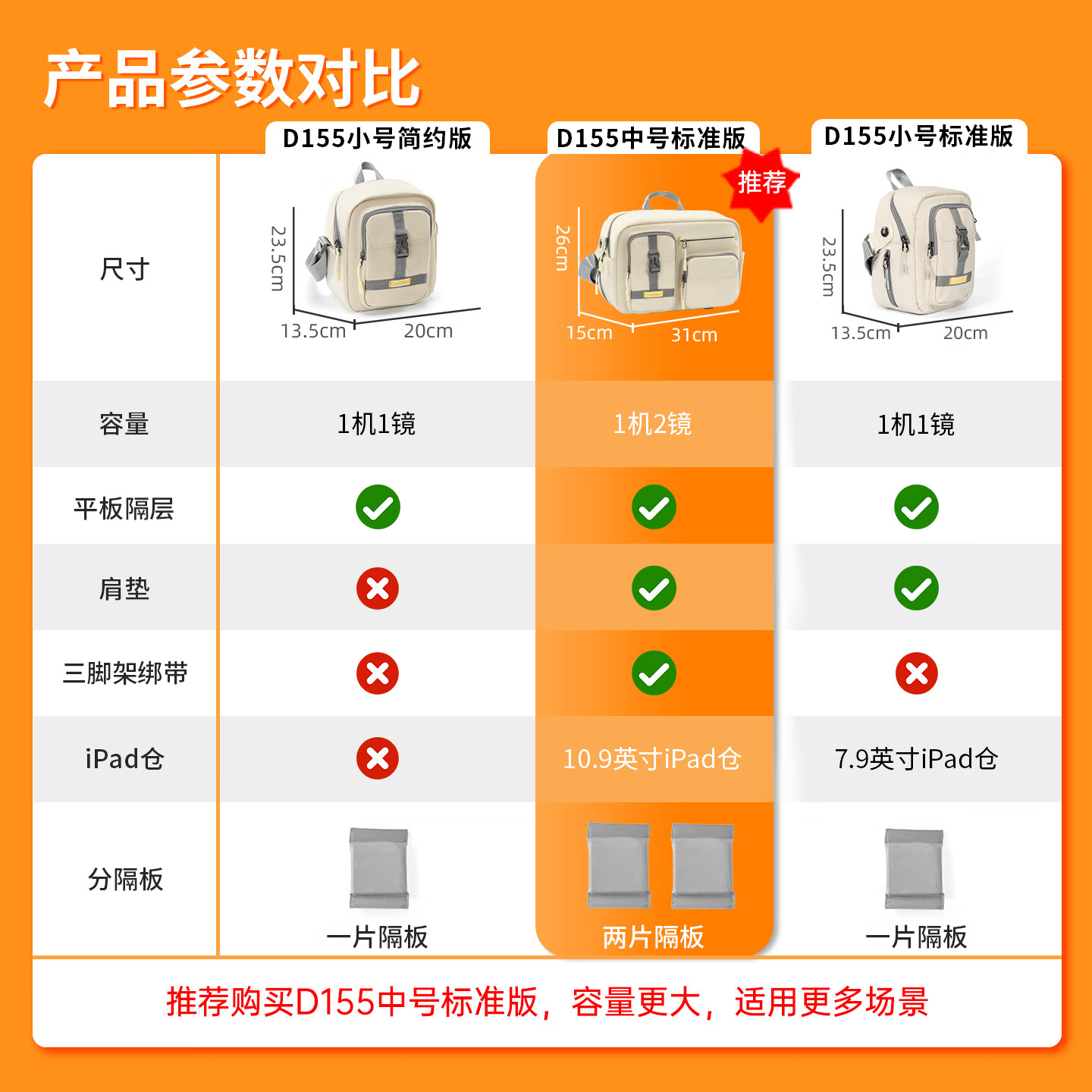 产品参数对比

| | D155小号简约版 | D155中号标准版 推荐 | D155小号标准版 |
|---|---|---|---|
| 尺寸 | 23.5cm 13.5cm 20cm | 26cm 15cm 31cm | 23.5cm 13.5cm 20cm |
| 容量 | 1机1镜 | 1机2镜 | 1机1镜 |
| 平板隔层 | ✓ | ✓ | ✓ |
| 肩垫 | ✗ | ✓ | ✓ |
| 三脚架绑带 | ✗ | ✓ | ✗ |
| iPad仓 | ✗ | 10.9英寸iPad仓 | 7.9英寸iPad仓 |
| 分隔板 | 一片隔板 | 两片隔板 | 一片隔板 |

推荐购买D155中号标准版，容量更大，适用更多场景