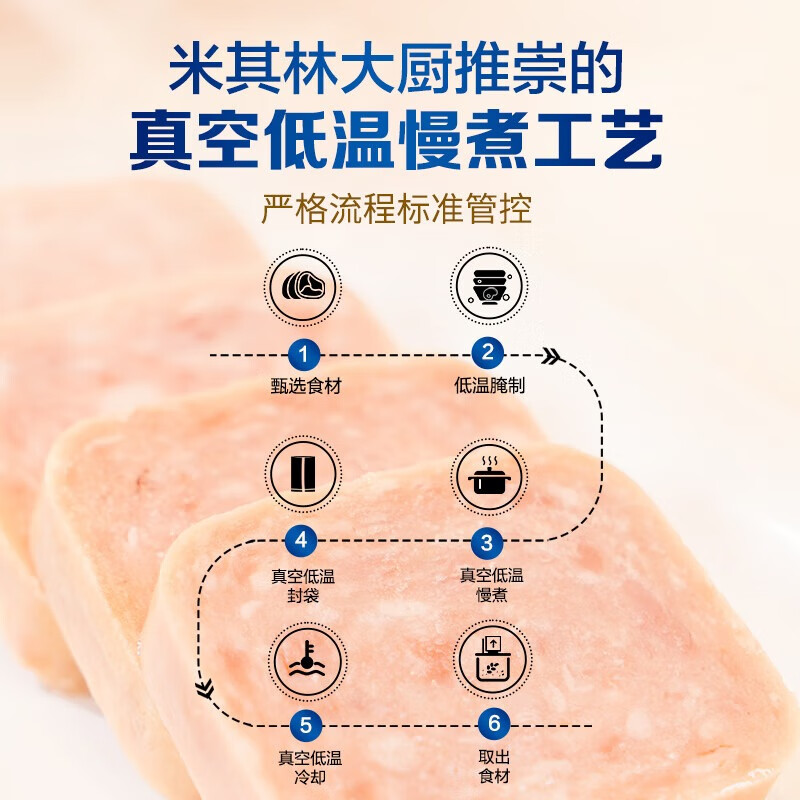 米其林大厨推崇的
真空低温慢煮工艺

严格流程标准管控

1
甄选食材

2
低温腌制

4
真空低温封袋

3
真空低温慢煮

5
真空低温冷却

6
取出食材