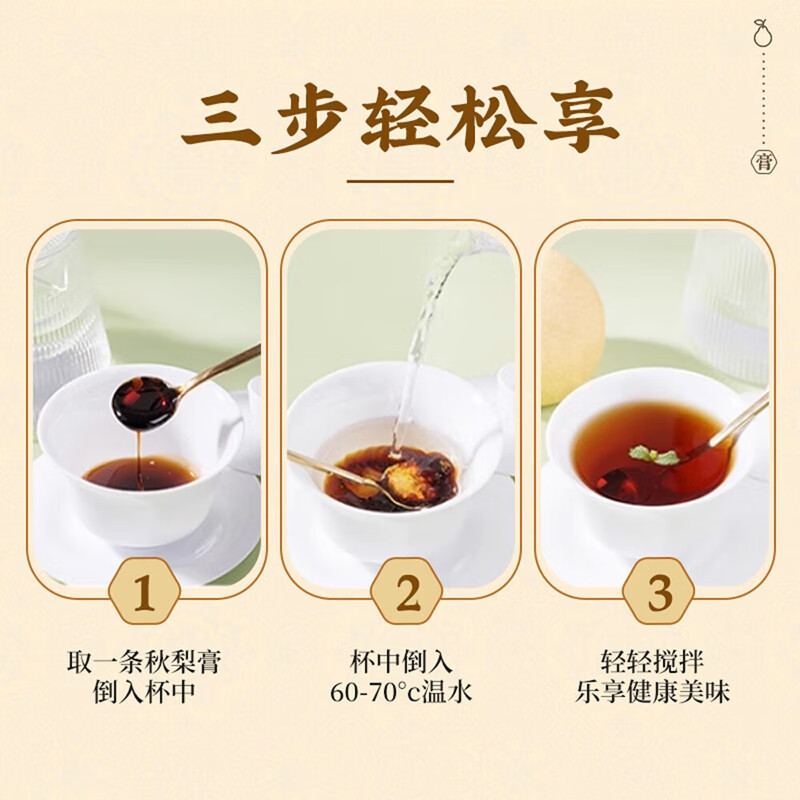 膏

三步轻松享

1

取一条秋梨膏
倒入杯中

2

杯中倒入
60-70°c温水

3

轻轻搅拌
乐享健康美味