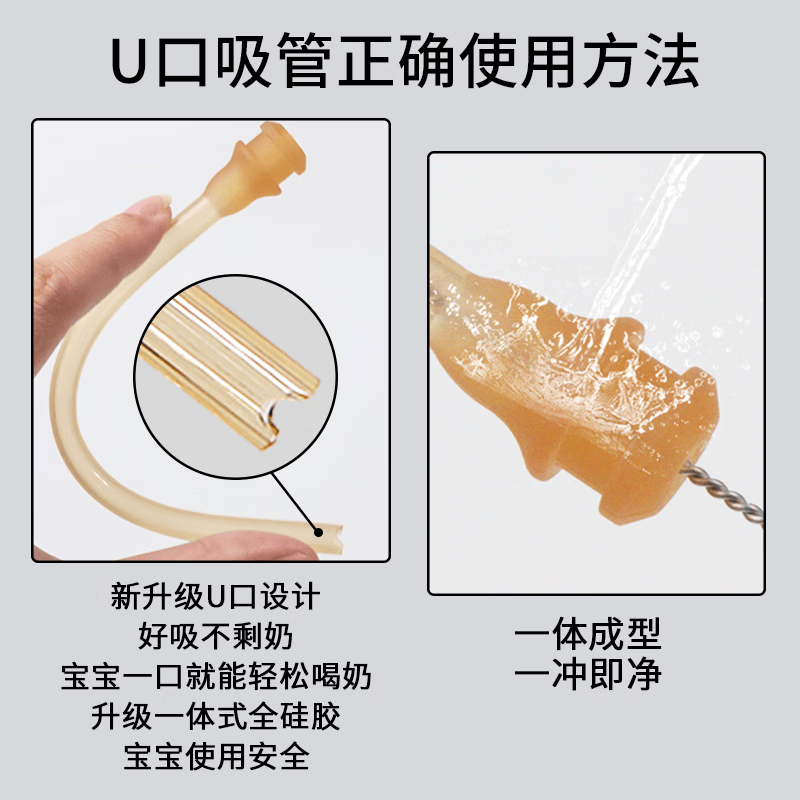 U口吸管正确使用方法

新升级U口设计
好吸不剩奶
宝宝一口就能轻松喝奶
升级一体式全硅胶
宝宝使用安全

一体成型
一冲即净