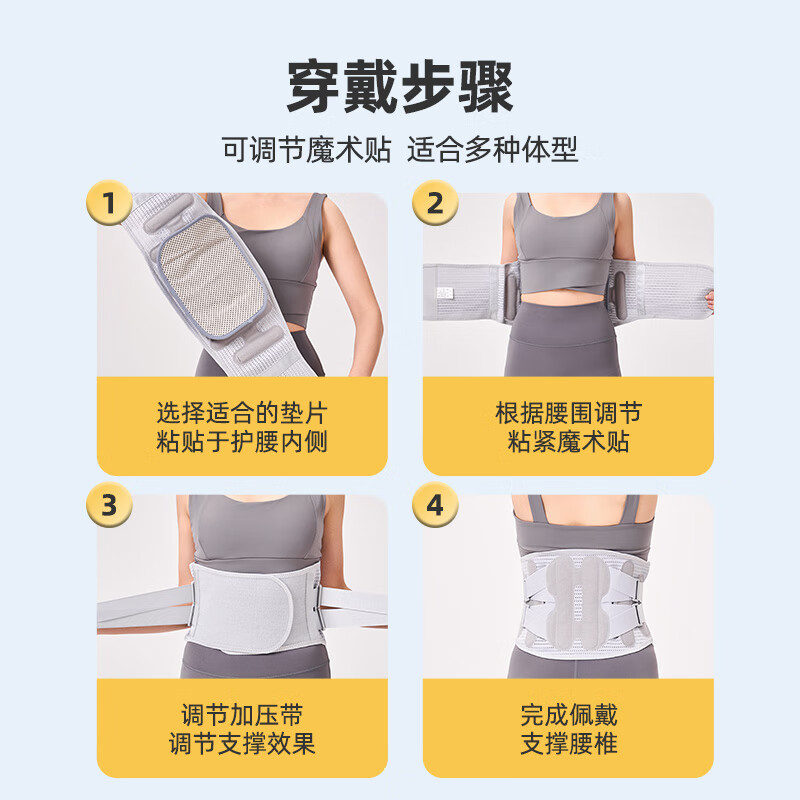 穿戴步骤

可调节魔术贴 适合多种体型

1

选择适合的垫片
粘贴于护腰内侧

2

根据腰围调节
粘紧魔术贴

3

调节加压带
调节支撑效果

4

完成佩戴
支撑腰椎