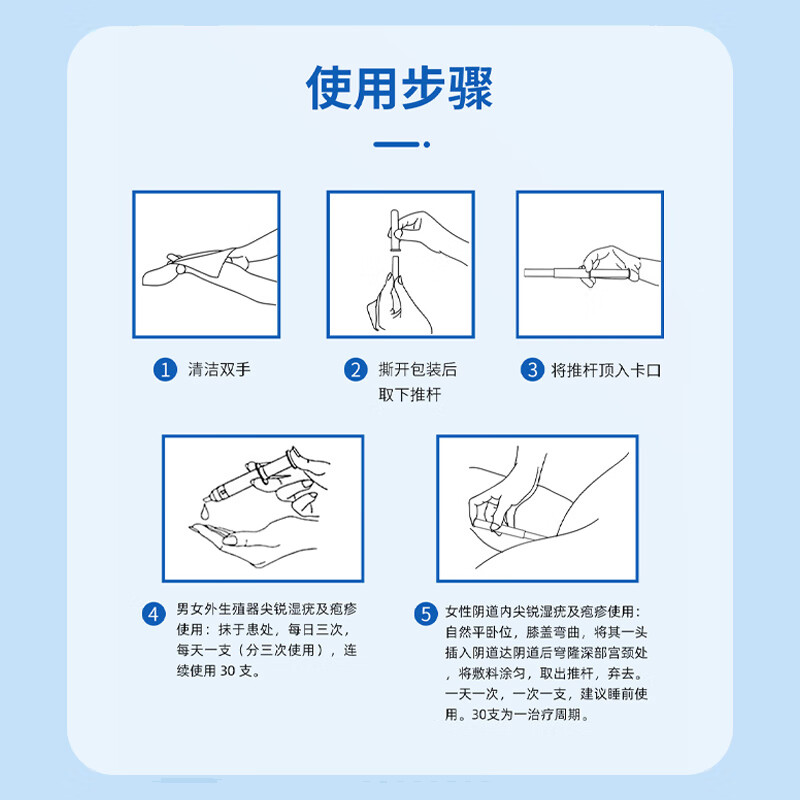 使用步骤

1 清洁双手

2 撕开包装后取下推杆

3 将推杆顶入卡口

4 男女外生殖器尖锐湿疣及疱疹使用：抹于患处，每日三次，每天一支（分三次使用），连续使用 30 支。

5 女性阴道内尖锐湿疣及疱疹使用：自然平卧位，膝盖弯曲，将其一头插入阴道达阴道后穹隆深部宫颈处，将敷料涂匀，取出推杆，弃去。一天一次，一次一支，建议睡前使用。30支为一治疗周期。