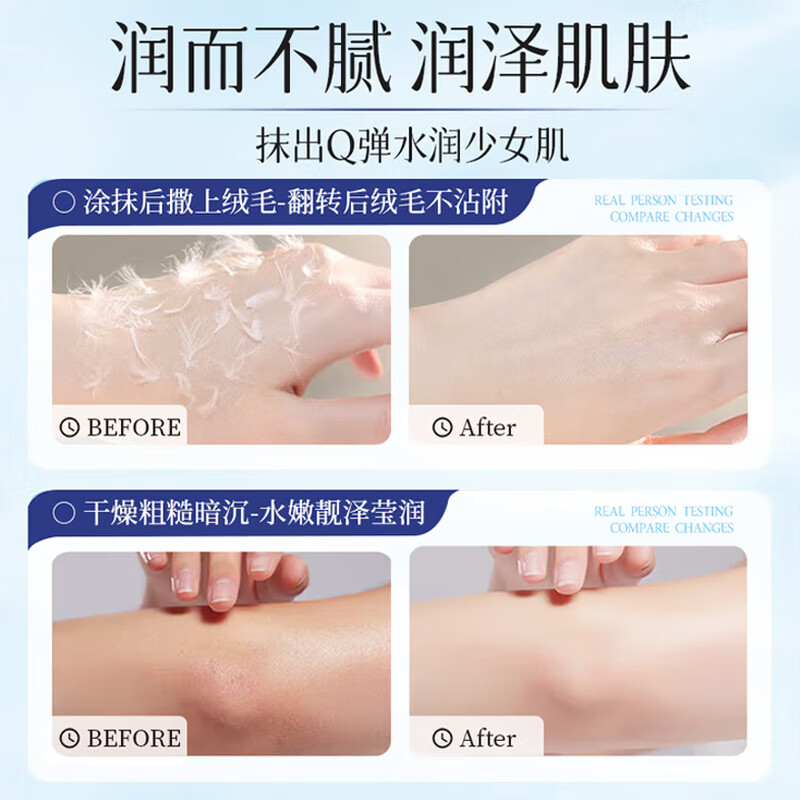 润而不腻 润泽肌肤

抹出Q弹水润少女肌

○ 涂抹后撒上绒毛-翻转后绒毛不沾附

REAL PERSON TESTING
COMPARE CHANGES

BEFORE

After

○ 干燥粗糙暗沉-水嫩靓泽莹润

REAL PERSON TESTING
COMPARE CHANGES

BEFORE

After