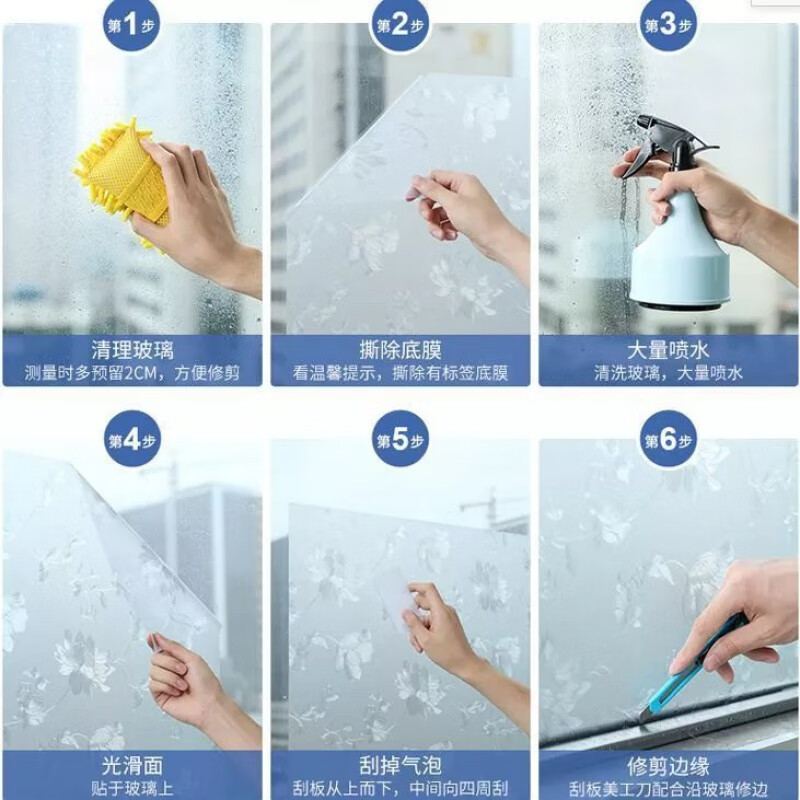 第1步

清理玻璃
测量时多预留2CM，方便修剪

第2步

撕除底膜
看温馨提示，撕除有标签底膜

第3步

大量喷水
清洗玻璃，大量喷水

第4步

光滑面
贴于玻璃上

第5步

刮掉气泡
刮板从上而下，中间向四周刮

第6步

修剪边缘
刮板美工刀配合沿玻璃修边