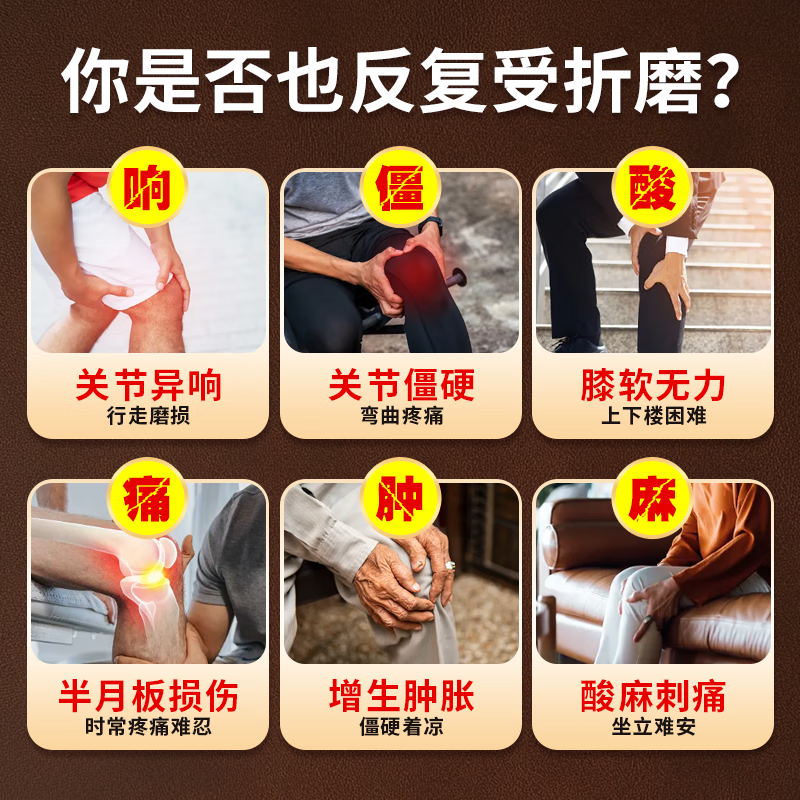 你是否也反复受折磨?

响
关节异响
行走磨损

僵
关节僵硬
弯曲疼痛

酸
膝软无力
上下楼困难

痛
半月板损伤
时常疼痛难忍

肿
增生肿胀
僵硬着凉

麻
酸麻刺痛
坐立难安