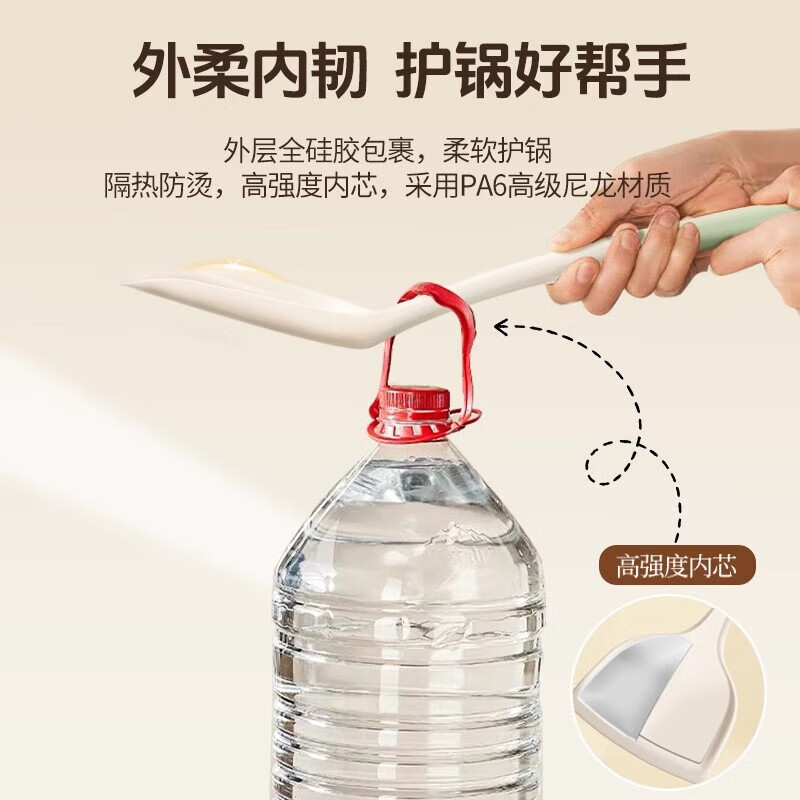 外柔内韧 护锅好帮手

外层全硅胶包裹，柔软护锅
隔热防烫，高强度内芯，采用PA6高级尼龙材质

高强度内芯