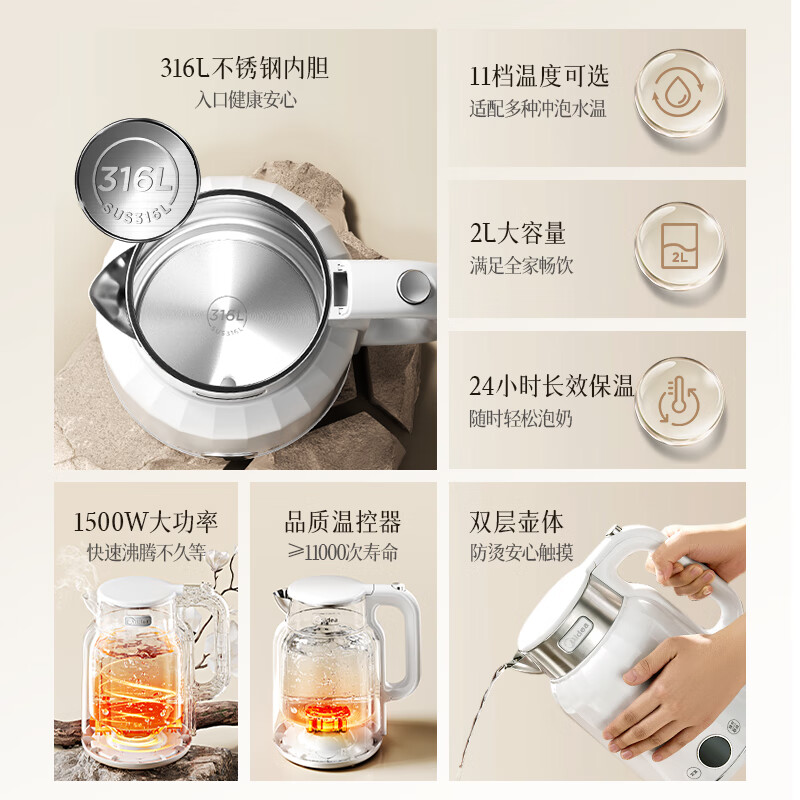 316L不锈钢内胆
入口健康安心

316L
SUS316L

316L
SUS316L

11档温度可选
适配多种冲泡水温

2L大容量
满足全家畅饮

2L

24小时长效保温
随时轻松泡奶

1500W大功率
快速沸腾不久等

Midea

品质温控器
≥11000次寿命

Midea

双层壶体
防烫安心触摸

Midea