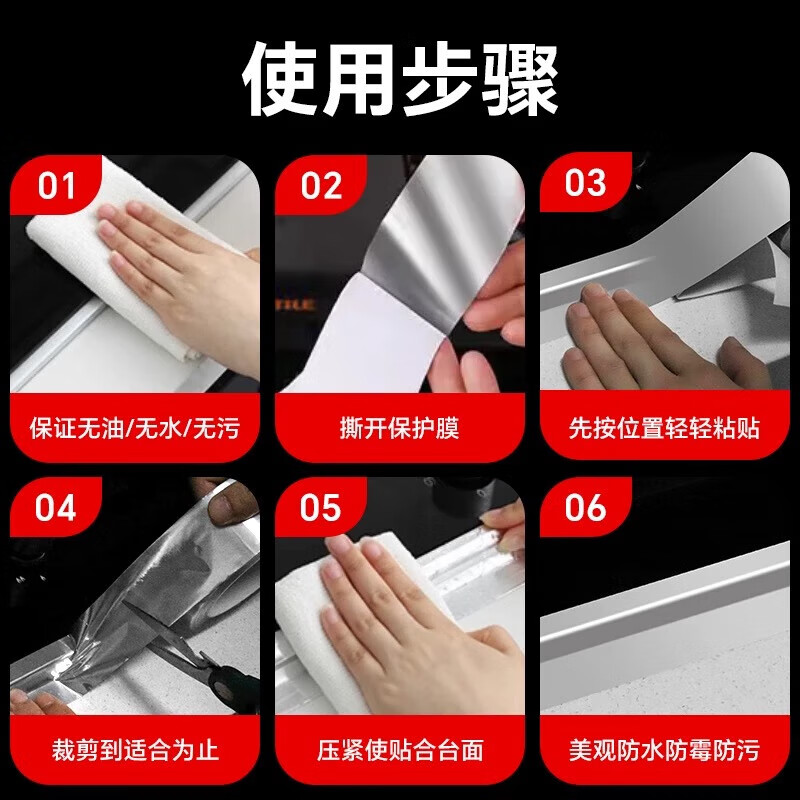 使用步骤

01
保证无油/无水/无污

02
撕开保护膜

03
先按位置轻轻粘贴

04
裁剪到适合为止

05
压紧使贴合台面

06
美观防水防霉防污