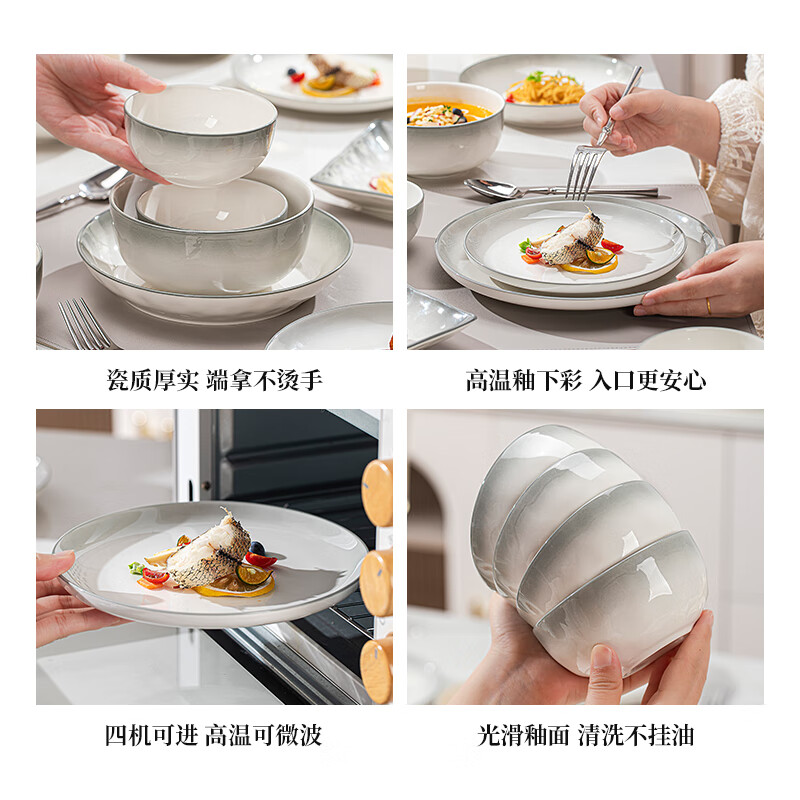 瓷质厚实 端拿不烫手

高温釉下彩 入口更安心

四机可进 高温可微波

光滑釉面 清洗不挂油