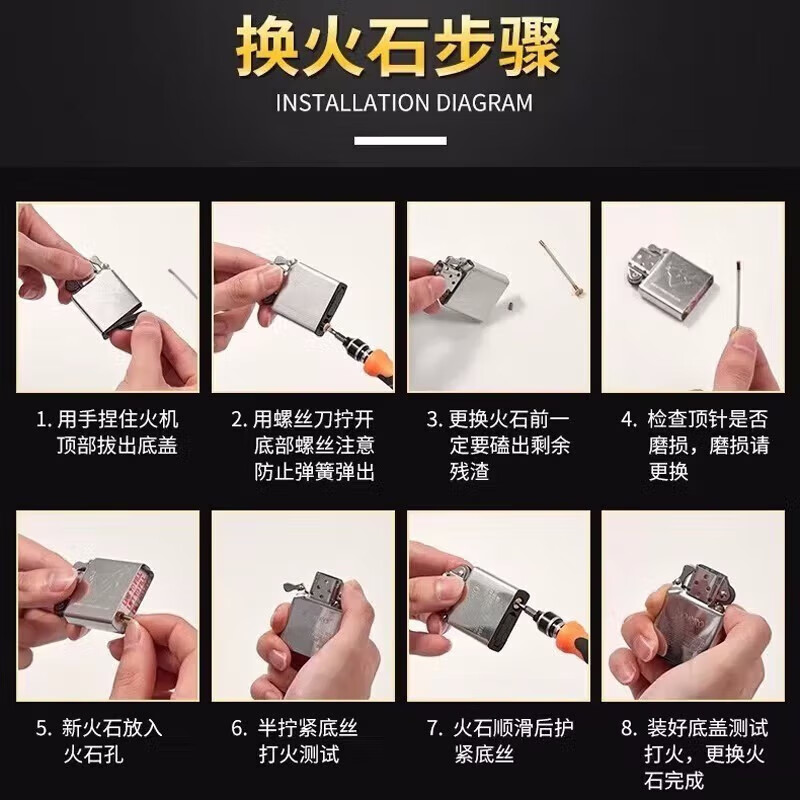 换火石步骤

INSTALLATION DIAGRAM

1. 用手捏住火机顶部拔出底盖

2. 用螺丝刀拧开底部螺丝注意防止弹簧弹出

3. 更换火石前一定要磕出剩余残渣

4. 检查顶针是否磨损，磨损请更换

5. 新火石放入火石孔

6. 半拧紧底丝打火测试

7. 火石顺滑后护紧底丝

8. 装好底盖测试打火，更换火石完成