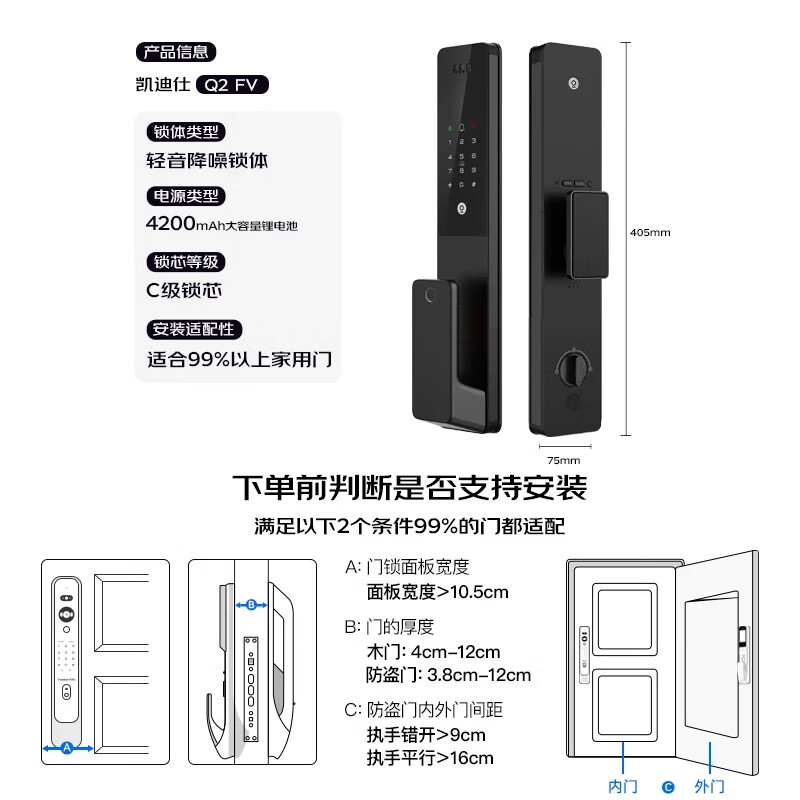 产品信息
凯迪仕 Q2 FV

锁体类型
轻音降噪锁体

电源类型
4200mAh大容量锂电池

锁芯等级
C级锁芯

安装适配性
适合99%以上家用门

405mm

75mm

下单前判断是否支持安装
满足以下2个条件99%的门都适配

A

B

A: 门锁面板宽度
面板宽度>10.5cm

B: 门的厚度
木门: 4cm-12cm
防盗门: 3.8cm-12cm

C: 防盗门内外门间距
执手错开>9cm
执手平行>16cm

内门 C 外门