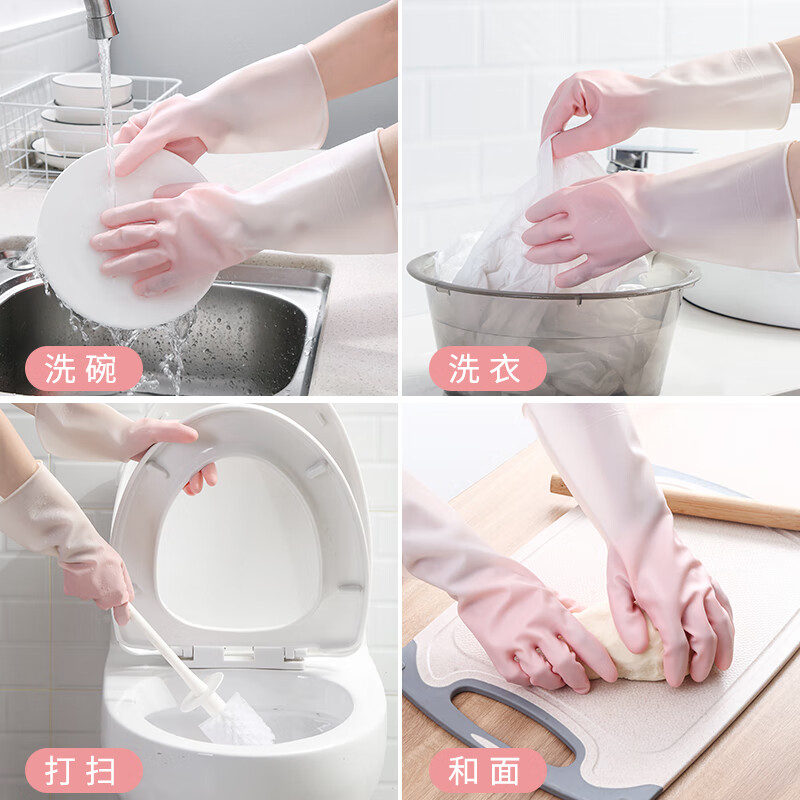 洗碗

洗衣

打扫

和面