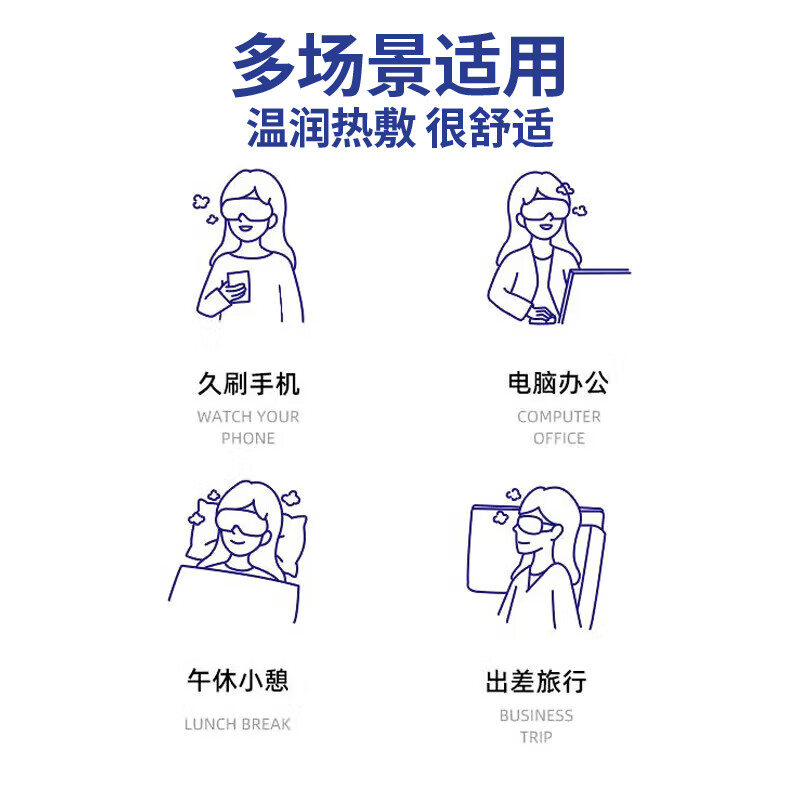 多场景适用
温润热敷 很舒适

久刷手机
WATCH YOUR PHONE

电脑办公
COMPUTER OFFICE

午休小憩
LUNCH BREAK

出差旅行
BUSINESS TRIP