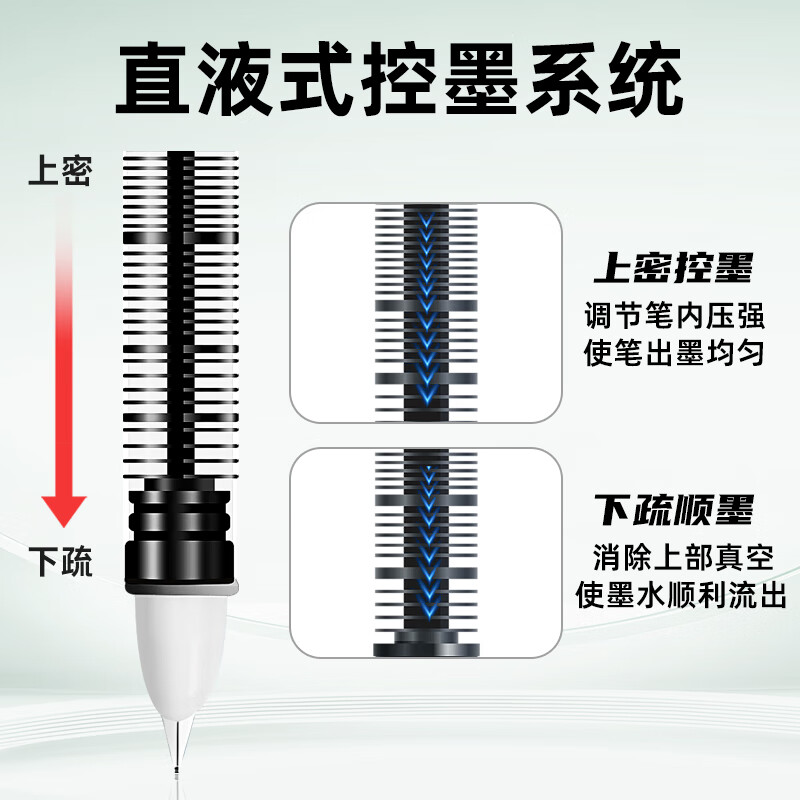 直液式控墨系统

上密

下疏

上密控墨

调节笔内压强
使笔出墨均匀

下疏顺墨

消除上部真空
使墨水顺利流出