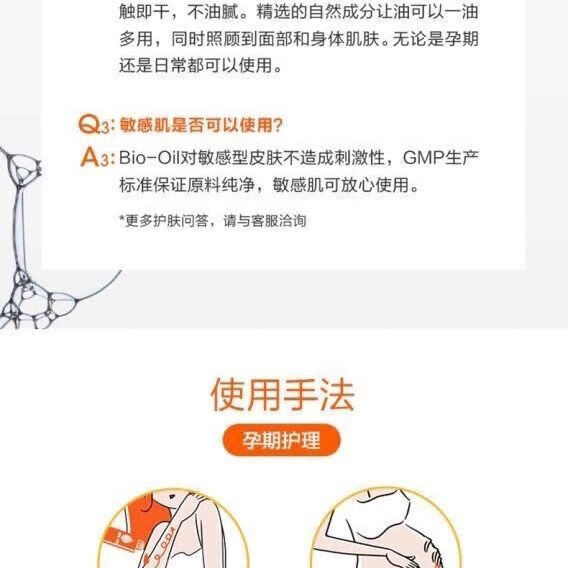 触即干，不油腻。精选的自然成分让油可以一油多用，同时照顾到面部和身体肌肤。无论是孕期还是日常都可以使用。

Q3: 敏感肌是否可以使用？

A3: Bio-Oil对敏感型皮肤不造成刺激性，GMP生产标准保证原料纯净，敏感肌可放心使用。

*更多护肤问答，请与客服洽询

使用手法

孕期护理