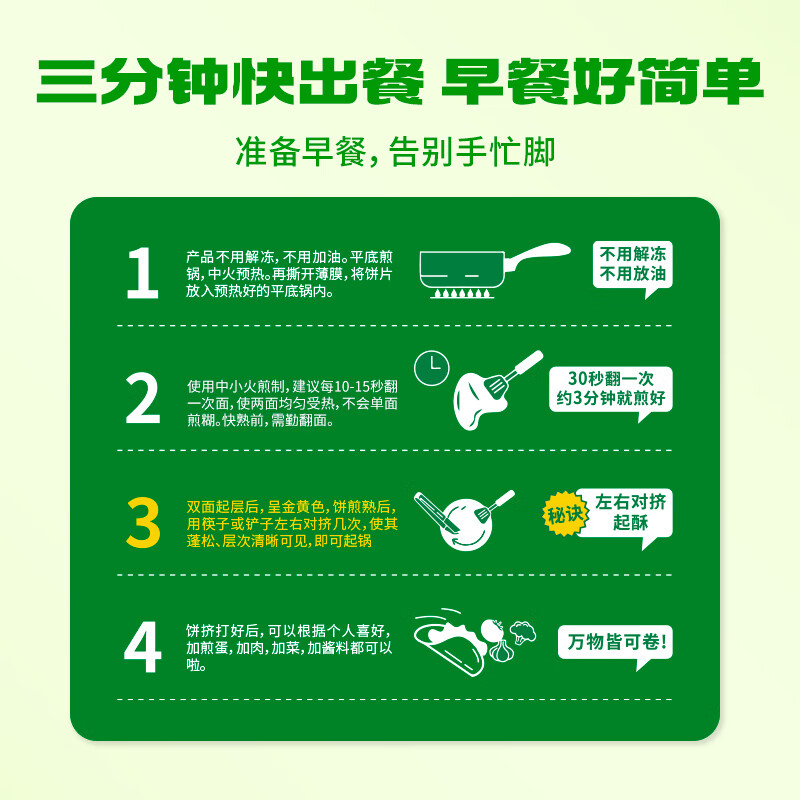 三分钟快出餐 早餐好简单

准备早餐，告别手忙脚

1

产品不用解冻，不用加油。平底煎锅，中火预热。再撕开薄膜，将饼片放入预热好的平底锅内。

不用解冻
不用放油

2

使用中小火煎制，建议每10-15秒翻一次面，使两面均匀受热，不会单面煎糊。快熟前，需勤翻面。

30秒翻一次
约3分钟就煎好

3

双面起层后，呈金黄色，饼煎熟后，用筷子或铲子左右对挤几次，使其蓬松、层次清晰可见，即可起锅

秘诀

左右对挤
起酥

4

饼挤打好后，可以根据个人喜好，加煎蛋，加肉，加菜，加酱料都可以啦。

万物皆可卷!