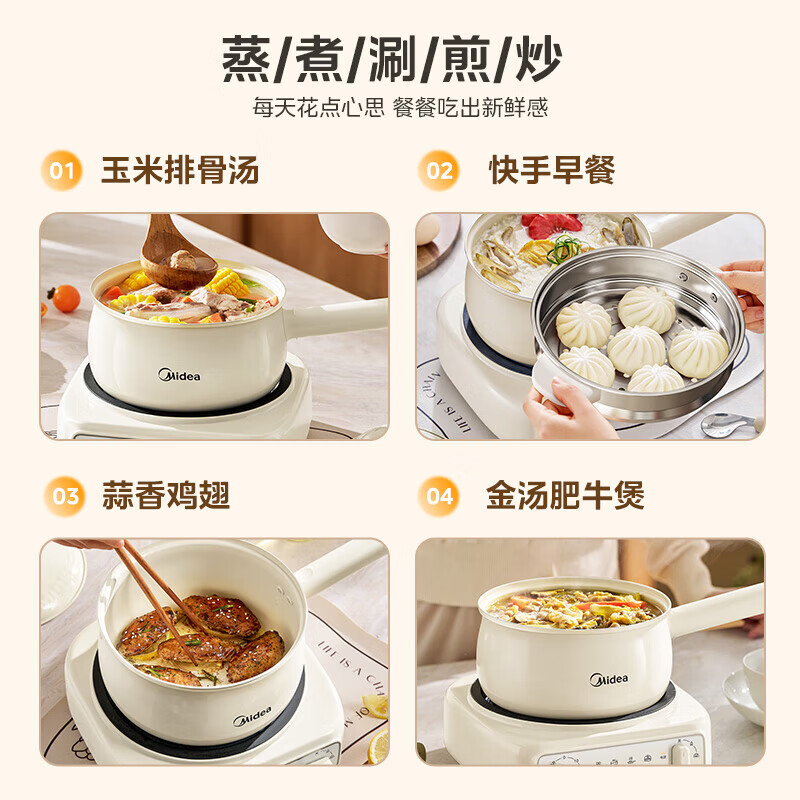 蒸/煮/涮/煎/炒

每天花点心思 餐餐吃出新鲜感

01 玉米排骨汤

Midea

02 快手早餐

LIFE IS A CHA

03 蒜香鸡翅

Midea

LIFE IS A CH

04 金汤肥牛煲

Midea