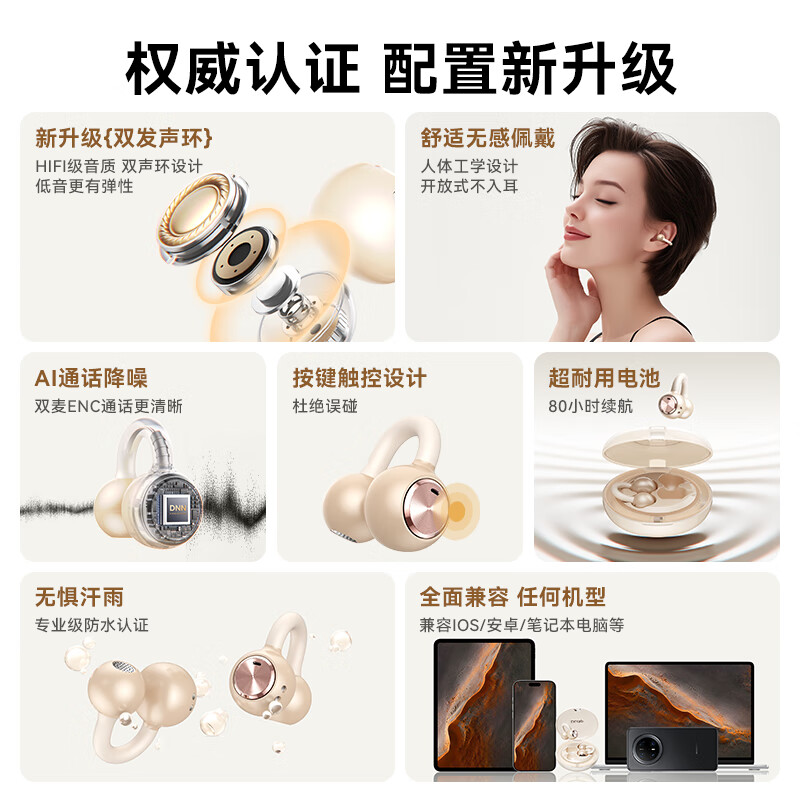 权威认证 配置新升级

新升级{双发声环}
HIFI级音质 双声环设计
低音更有弹性

舒适无感佩戴
人体工学设计
开放式不入耳

AI通话降噪
双麦ENC通话更清晰

DNN

按键触控设计
杜绝误碰

超耐用电池
80小时续航

无惧汗雨
专业级防水认证

全面兼容 任何机型
兼容IOS/安卓/笔记本电脑等